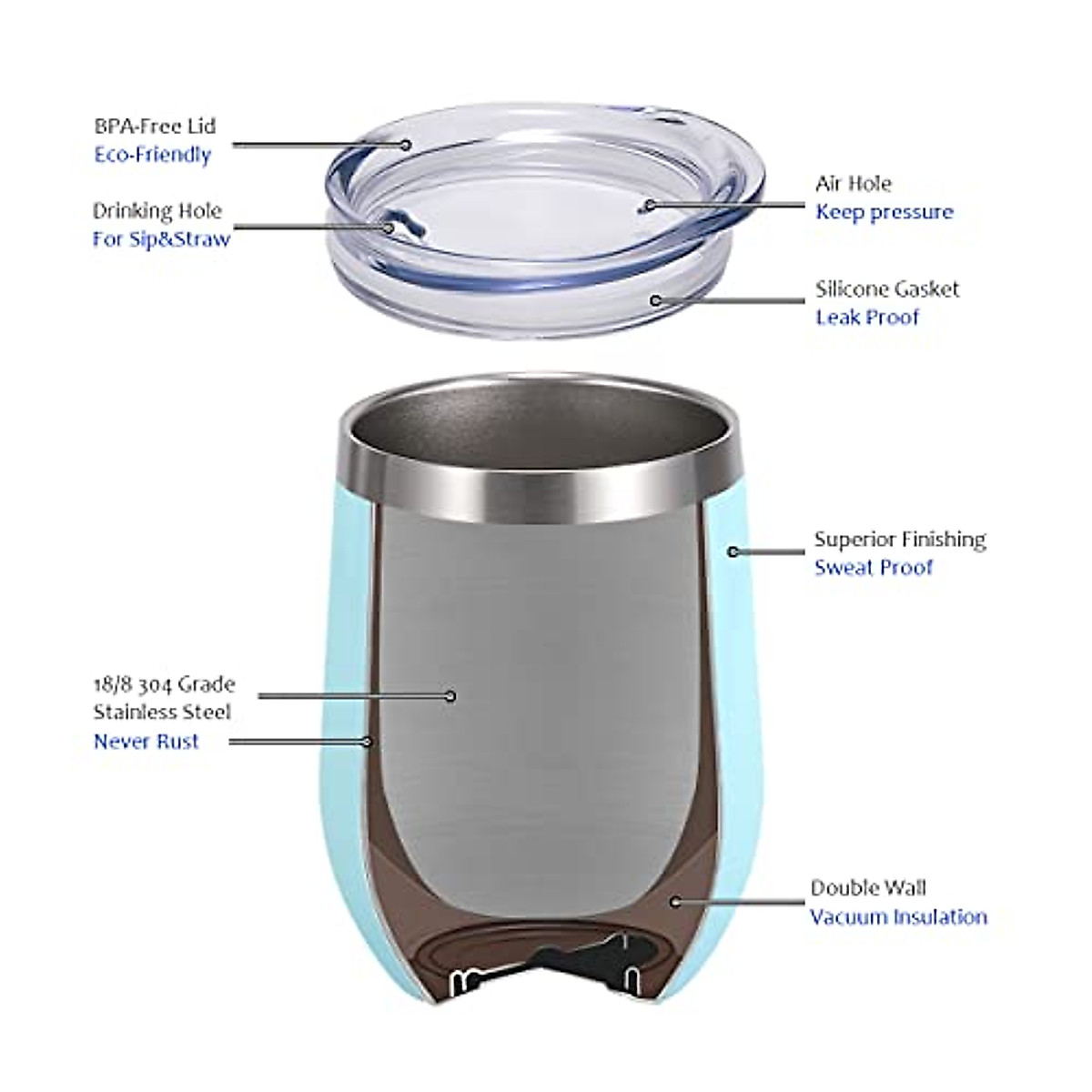 BPA-Free Lid
Eco-Friendly

Drinking Hole
For Sip&Straw

Air Hole
Keep pressure

Silicone Gasket
Leak Proof

Superior Finishing
Sweat Proof

18/8 304 Grade
Stainless Steel
Never Rust

Double Wall
Vacuum Insulation