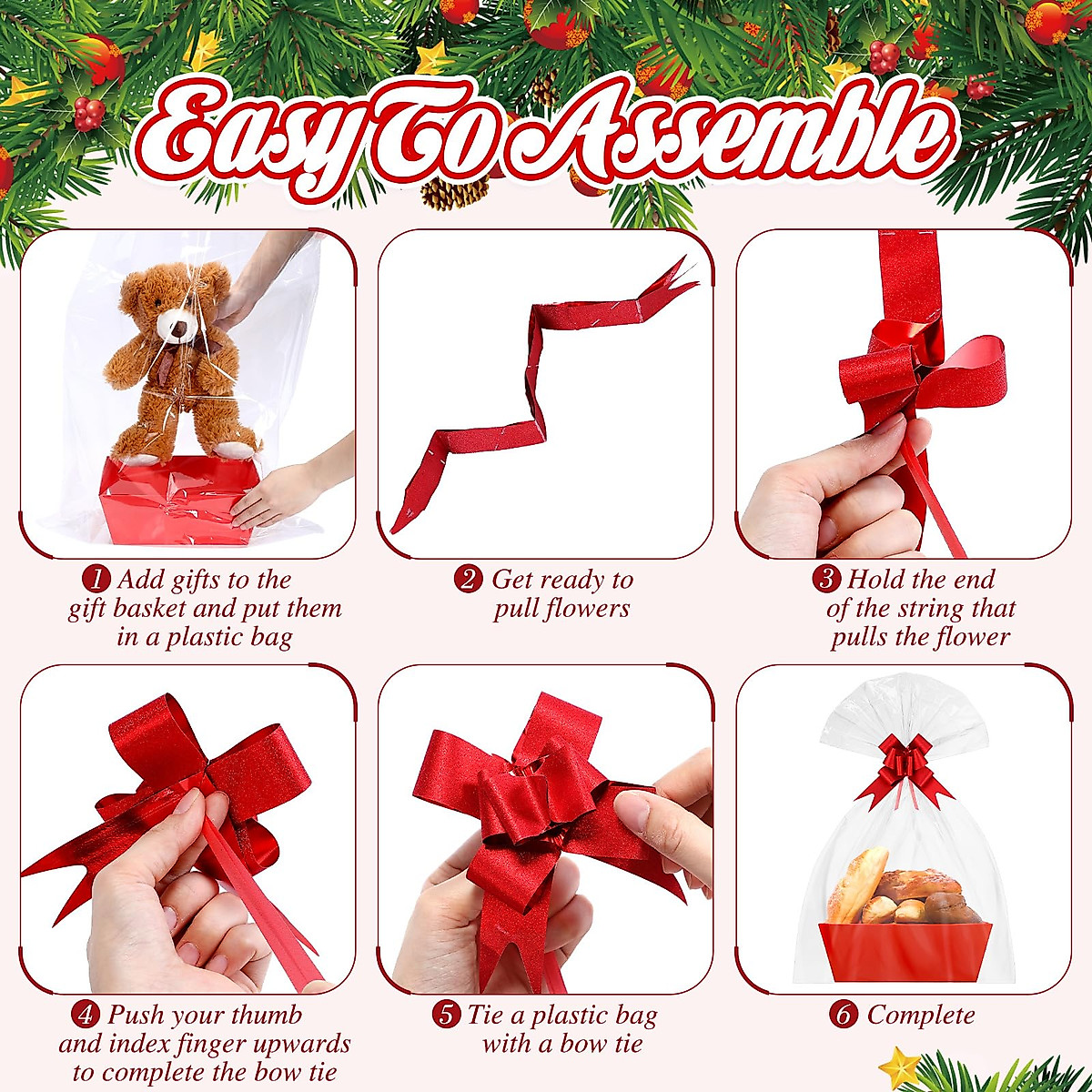 Easy To Assemble

1 Add gifts to the gift basket and put them in a plastic bag

2 Get ready to pull flowers

3 Hold the end of the string that pulls the flower

4 Push your thumb and index finger upwards to complete the bow tie

5 Tie a plastic bag with a bow tie

6 Complete