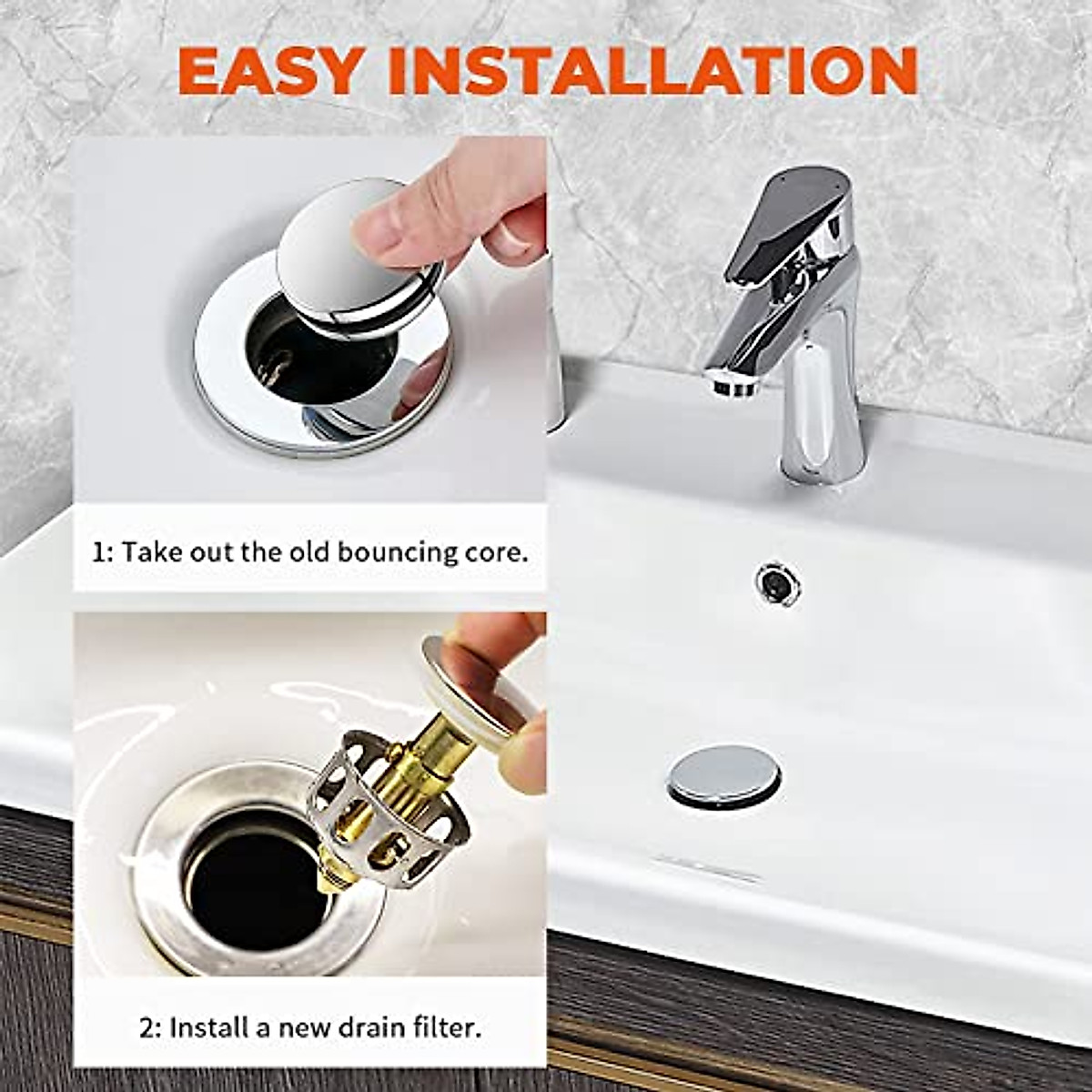 EASY INSTALLATION

1: Take out the old bouncing core.

2: Install a new drain filter.