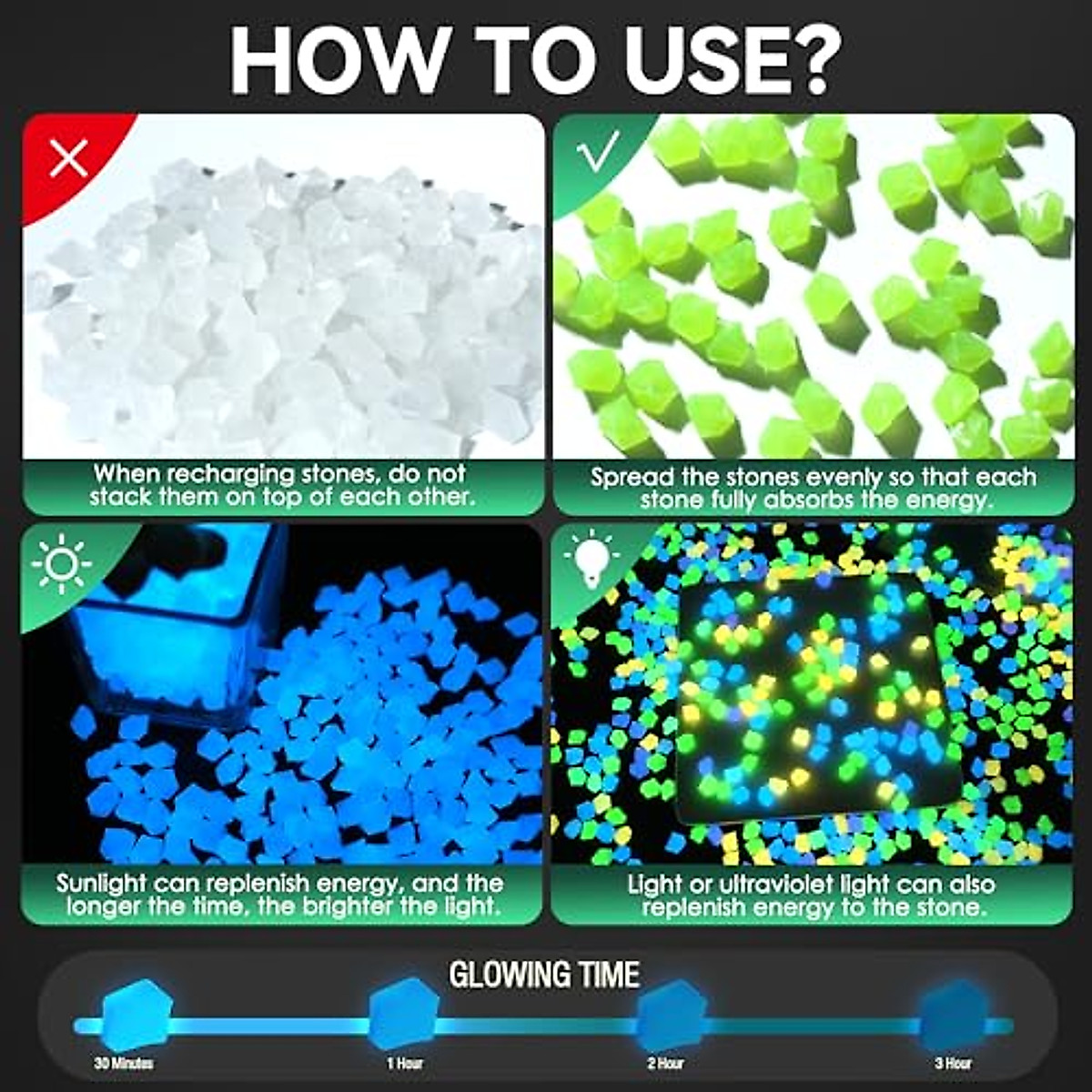 HOW TO USE?

When recharging stones, do not stack them on top of each other.

Spread the stones evenly so that each stone fully absorbs the energy.

Sunlight can replenish energy, and the longer the time, the brighter the light.

Light or ultraviolet light can also replenish energy to the stone.

GLOWING TIME

30 Minutes

1 Hour

2 Hour

3 Hour