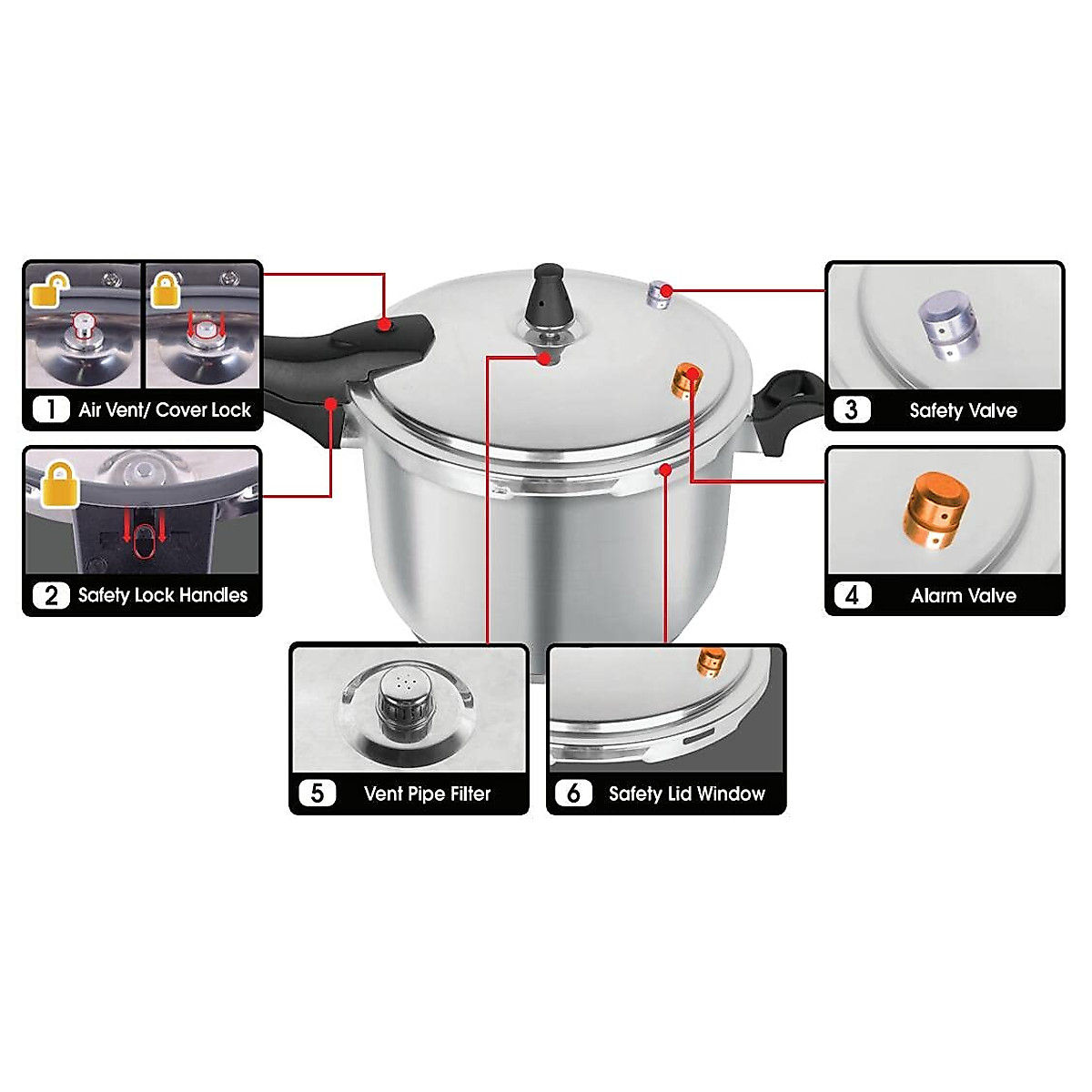 1 Air Vent/ Cover Lock

2 Safety Lock Handles

3 Safety Valve

4 Alarm Valve

5 Vent Pipe Filter

6 Safety Lid Window