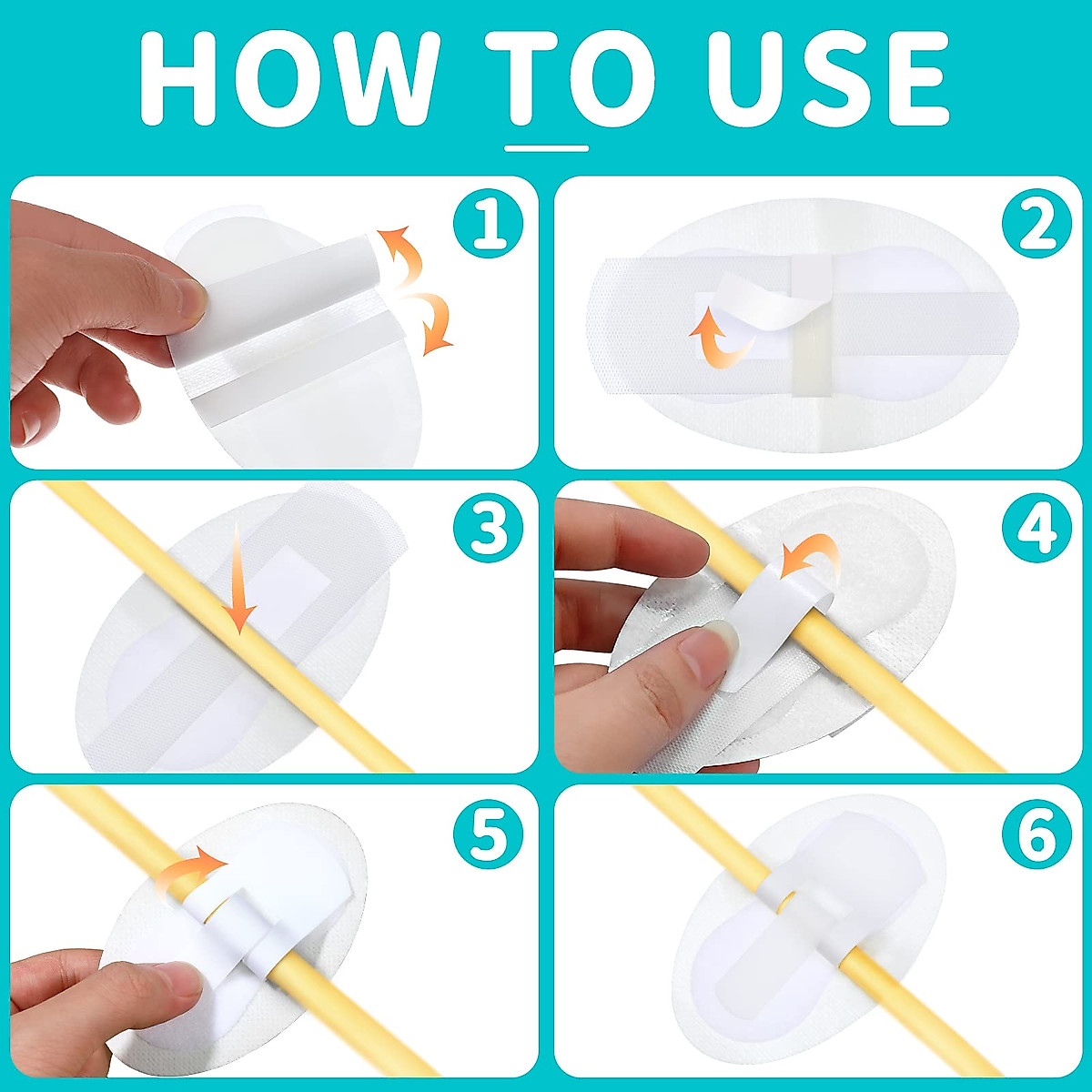 HOW TO USE

1

2

3

4

5

6