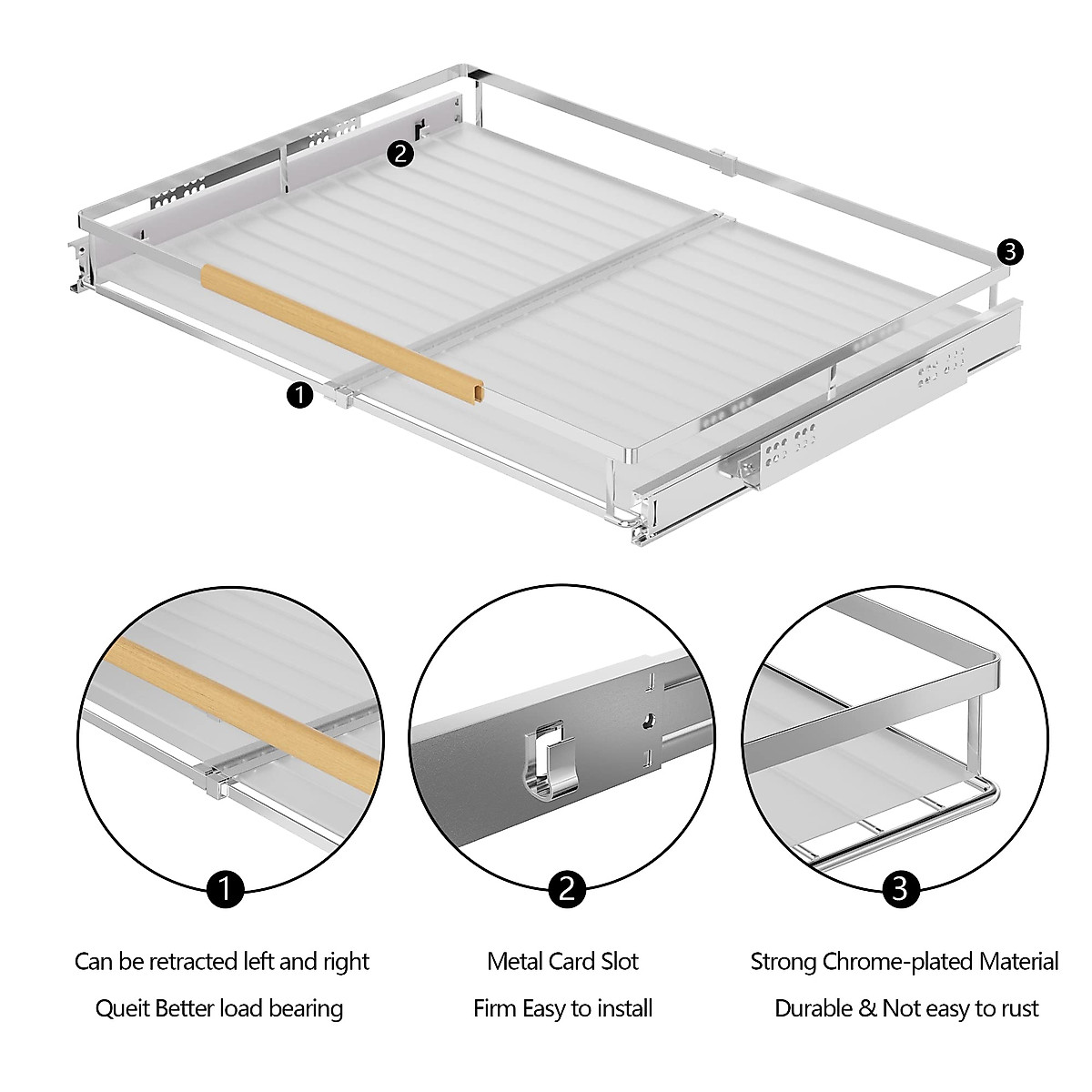 2
3
1

1
2
3

Can be retracted left and right
Queit Better load bearing

Metal Card Slot
Firm Easy to install

Strong Chrome-plated Material
Durable & Not easy to rust