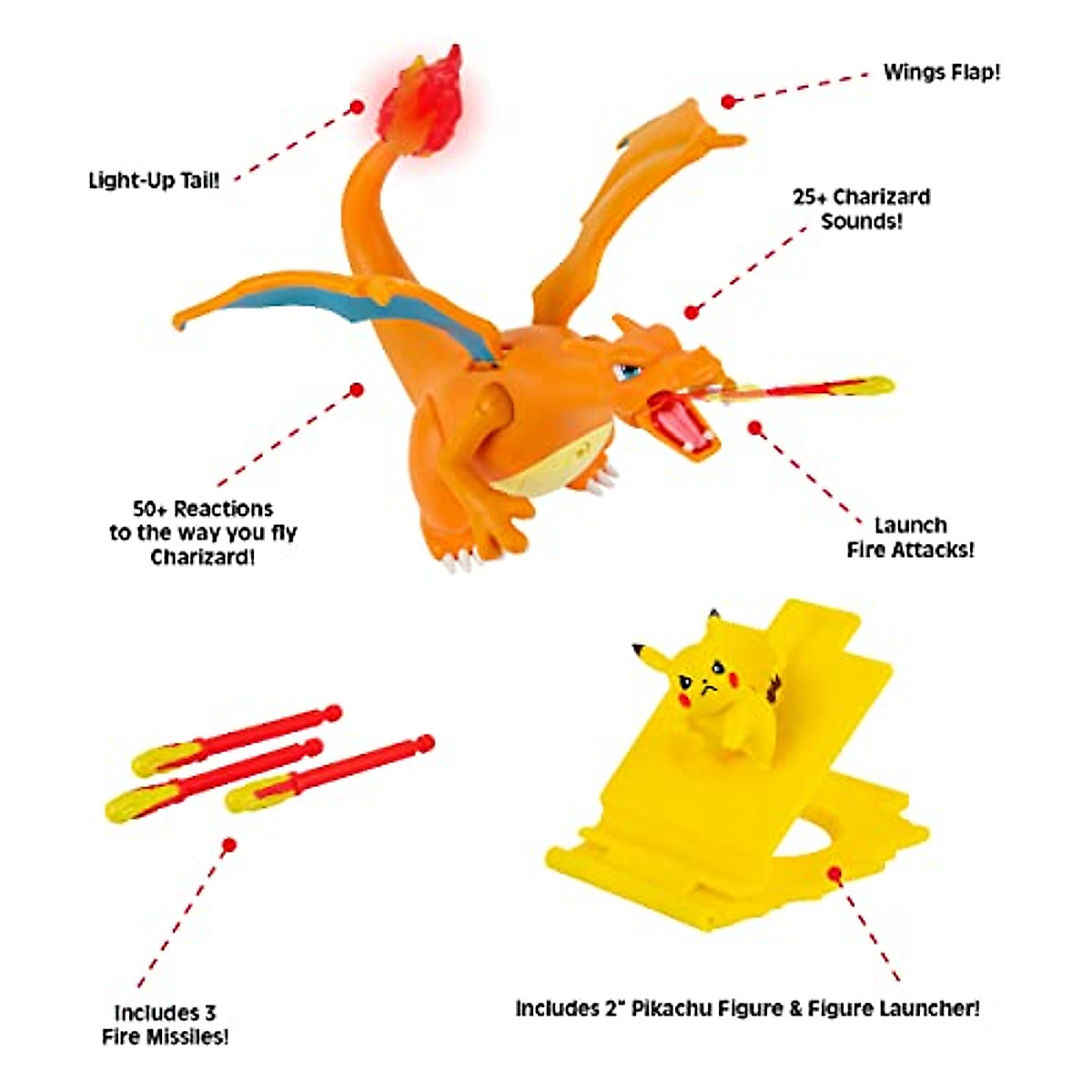 Wings Flap!

Light-Up Tail!

25+ Charizard Sounds!

50+ Reactions to the way you fly Charizard!

Launch Fire Attacks!

Includes 3 Fire Missiles!

Includes 2" Pikachu Figure & Figure Launcher!