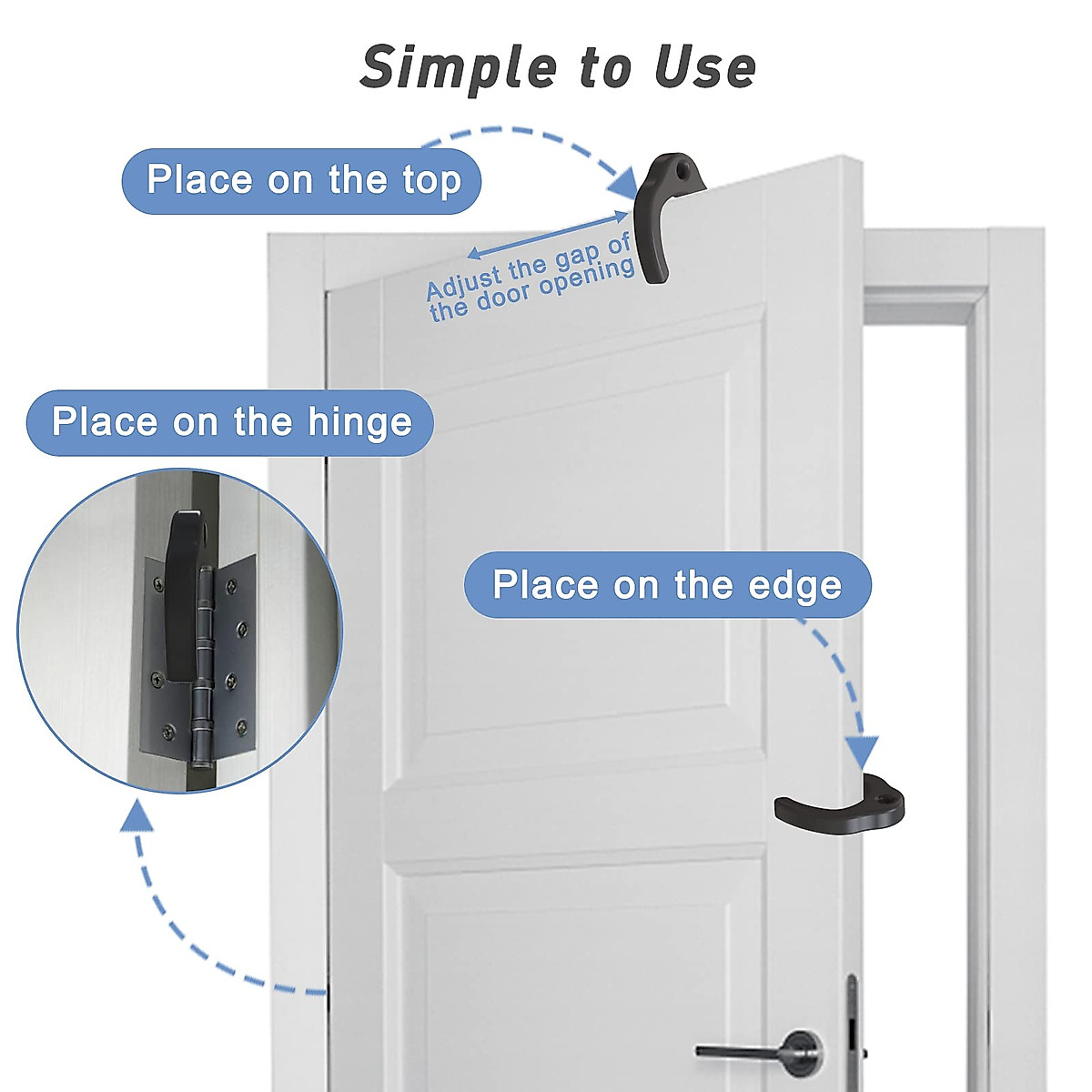 Simple to Use

Place on the top

Adjust the gap of the door opening

Place on the hinge

Place on the edge