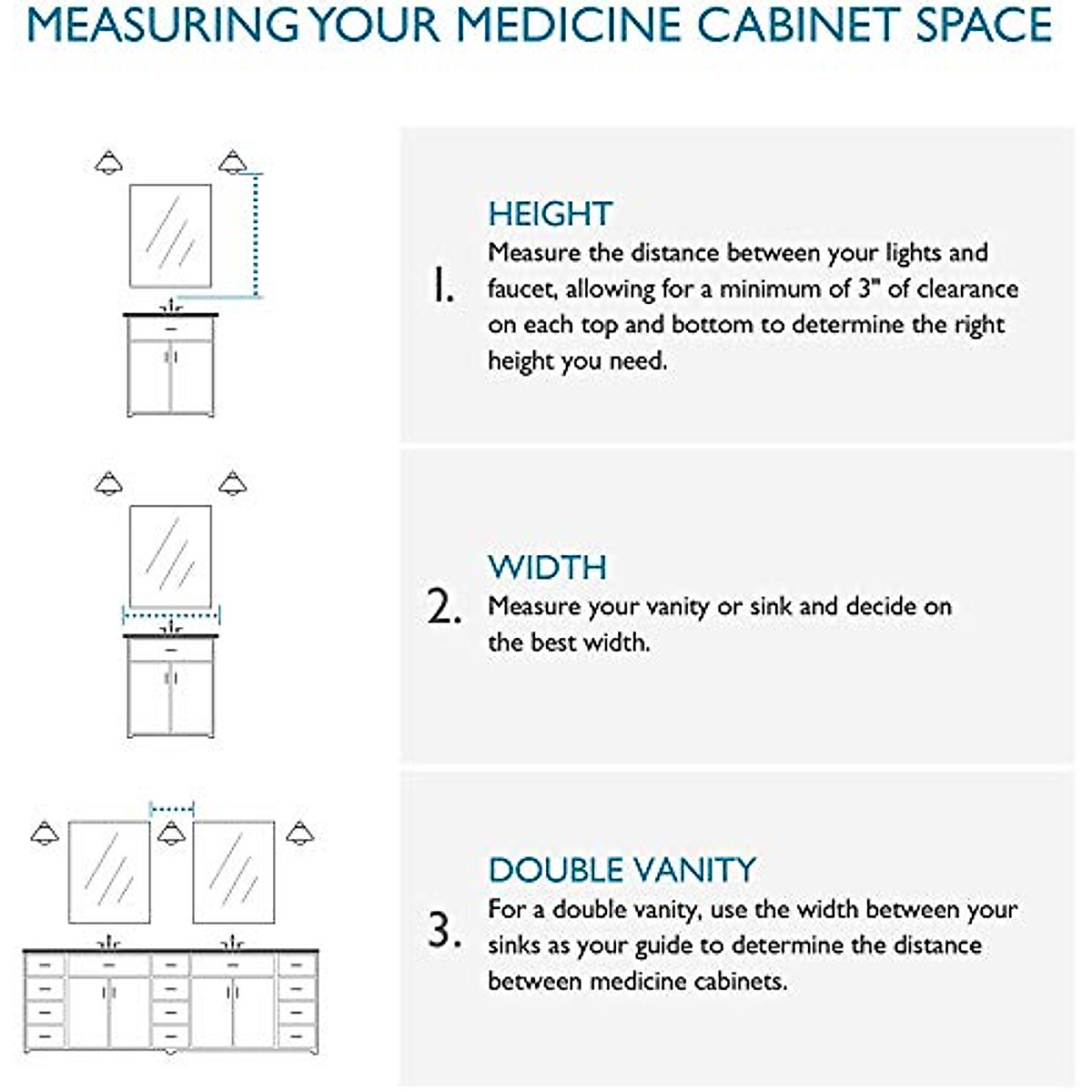 MEASURING YOUR MEDICINE CABINET SPACE

1. HEIGHT
Measure the distance between your lights and faucet, allowing for a minimum of 3" of clearance on each top and bottom to determine the right height you need.

2. WIDTH
Measure your vanity or sink and decide on the best width.

3. DOUBLE VANITY
For a double vanity, use the width between your sinks as your guide to determine the distance between medicine cabinets.