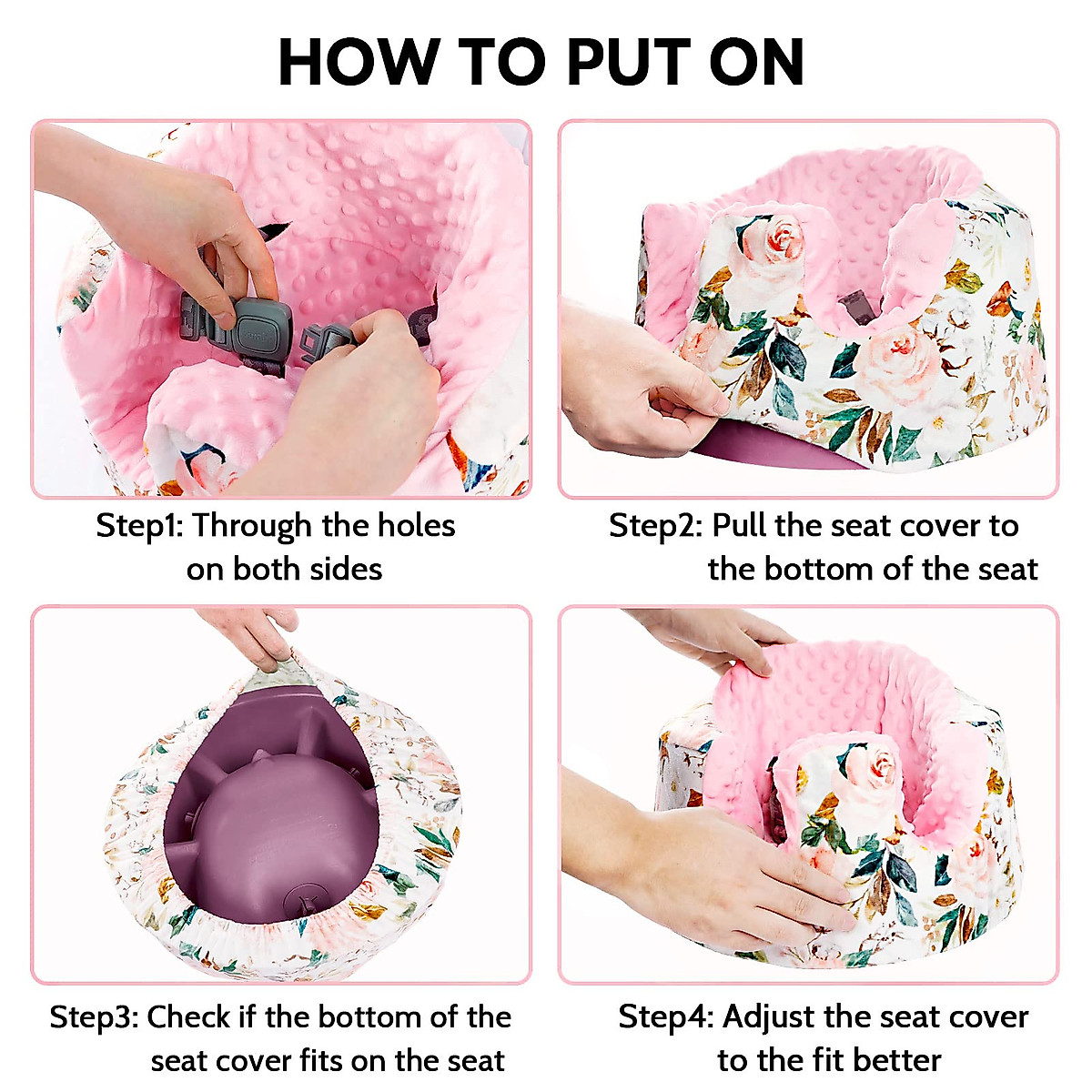 HOW TO PUT ON

Step1: Through the holes on both sides

Step2: Pull the seat cover to the bottom of the seat

Step3: Check if the bottom of the seat cover fits on the seat

Step4: Adjust the seat cover to the fit better