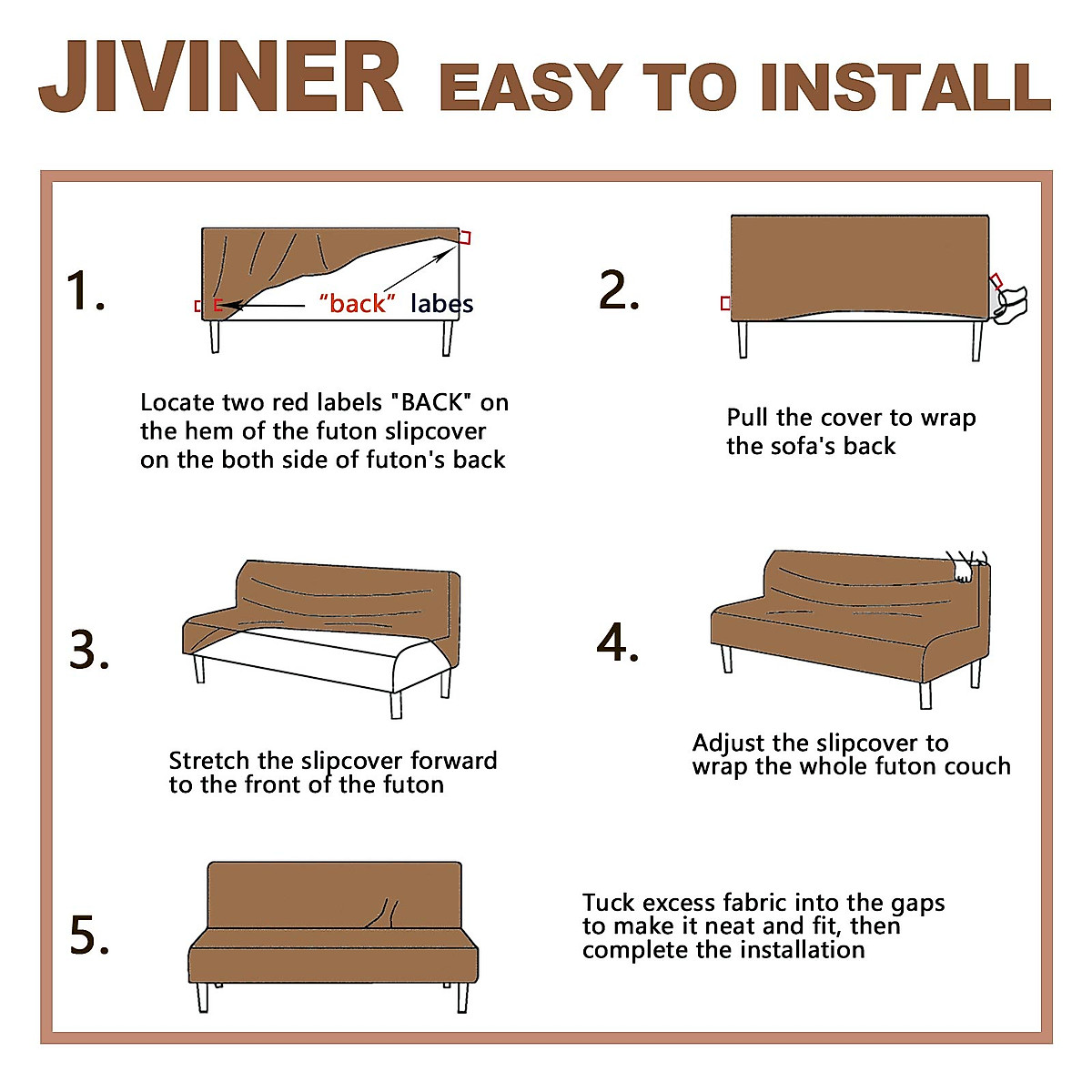 JIVINER EASY TO INSTALL

1.

"back" labes

Locate two red labels "BACK" on the hem of the futon slipcover on the both side of futon's back

2.

Pull the cover to wrap the sofa's back

3.

Stretch the slipcover forward to the front of the futon

4.

Adjust the slipcover to wrap the whole futon couch

5.

Tuck excess fabric into the gaps to make it neat and fit, then complete the installation