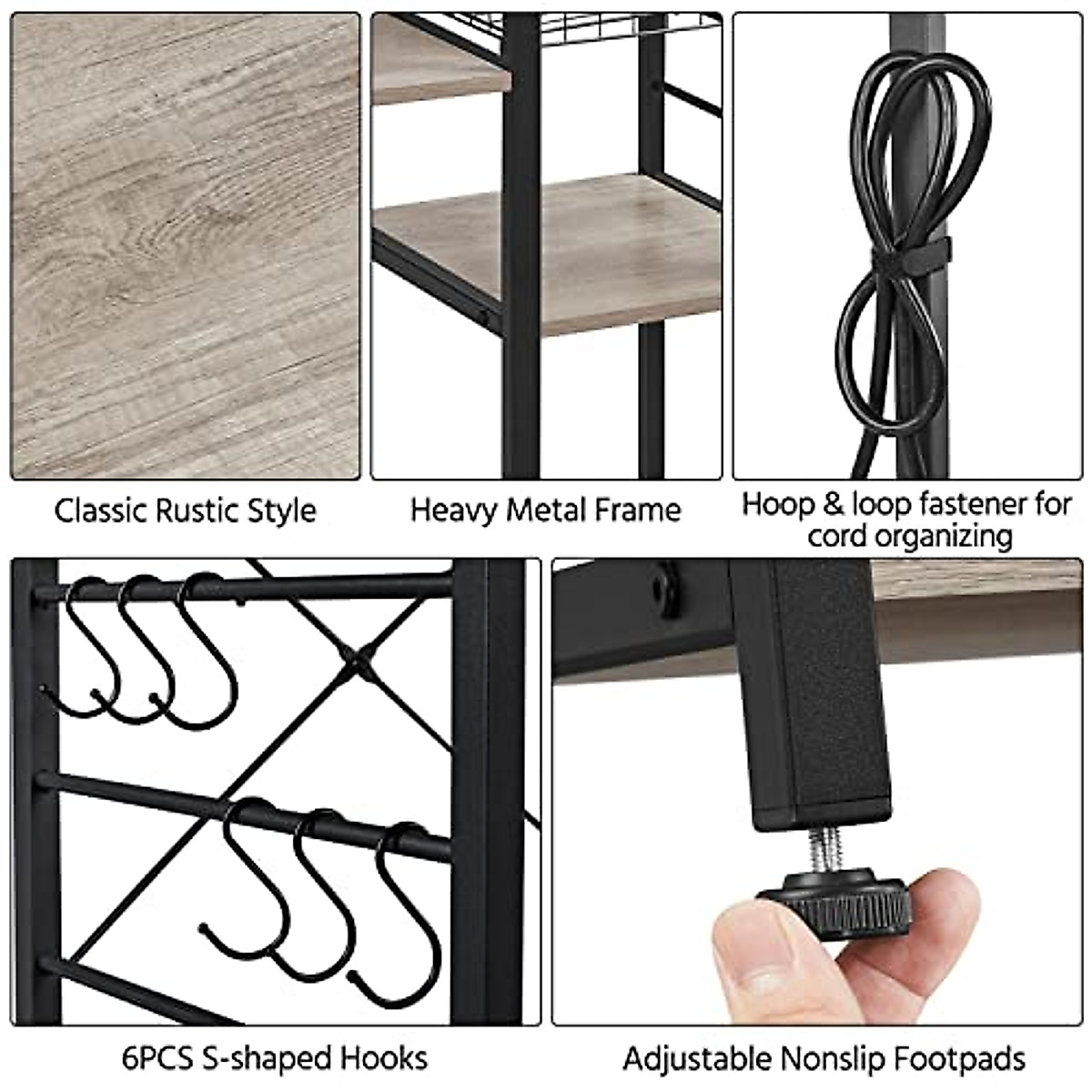 Classic Rustic Style

Heavy Metal Frame

Hoop & loop fastener for cord organizing

6PCS S-shaped Hooks

Adjustable Nonslip Footpads