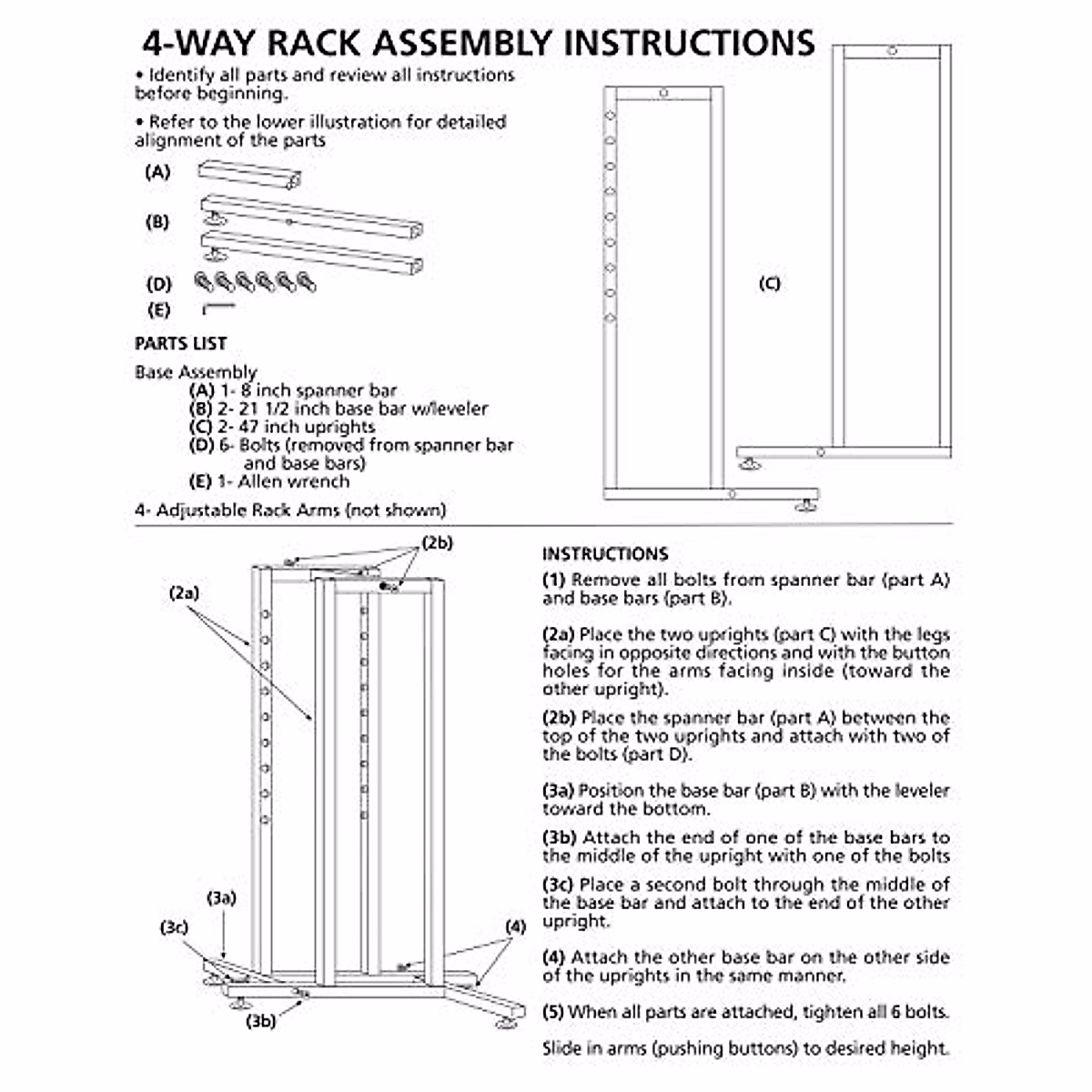 4-WAY RACK ASSEMBLY INSTRUCTIONS

• Identify all parts and review all instructions before beginning.

• Refer to the lower illustration for detailed alignment of the parts

(A)

(B)

(D)

(E)

(C)

PARTS LIST

Base Assembly
(A) 1- 8 inch spanner bar
(B) 2- 21 1/2 inch base bar w/leveler
(C) 2- 47 inch uprights
(D) 6- Bolts (removed from spanner bar and base bars)
(E) 1- Allen wrench

4- Adjustable Rack Arms (not shown)

(2b)

(2a)

(3a)

(3c)

(4)

(3b)

INSTRUCTIONS

(1) Remove all bolts from spanner bar (part A) and base bars (part B).

(2a) Place the two uprights (part C) with the legs facing in opposite directions and with the button holes for the arms facing inside (toward the other upright).

(2b) Place the spanner bar (part A) between the top of the two uprights and attach with two of the bolts (part D).

(3a) Position the base bar (part B) with the leveler toward the bottom.

(3b) Attach the end of one of the base bars to the middle of the upright with one of the bolts

(3c) Place a second bolt through the middle of the base bar and attach to the end of the other upright.

(4) Attach the other base bar on the other side of the uprights in the same manner.

(5) When all parts are attached, tighten all 6 bolts.

Slide in arms (pushing buttons) to desired height.