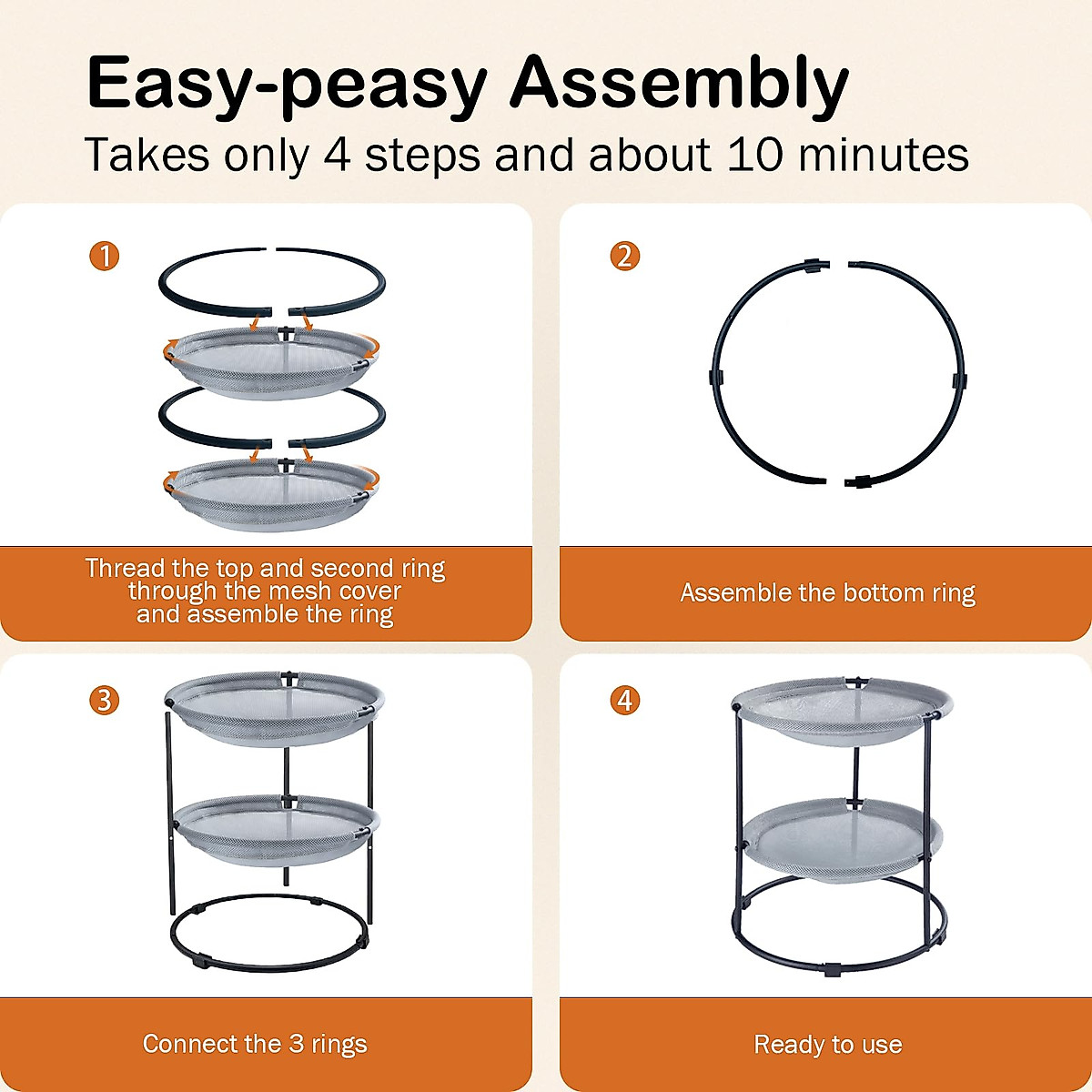 Easy-peasy Assembly
Takes only 4 steps and about 10 minutes

1

Thread the top and second ring through the mesh cover and assemble the ring

2

Assemble the bottom ring

3

Connect the 3 rings

4

Ready to use