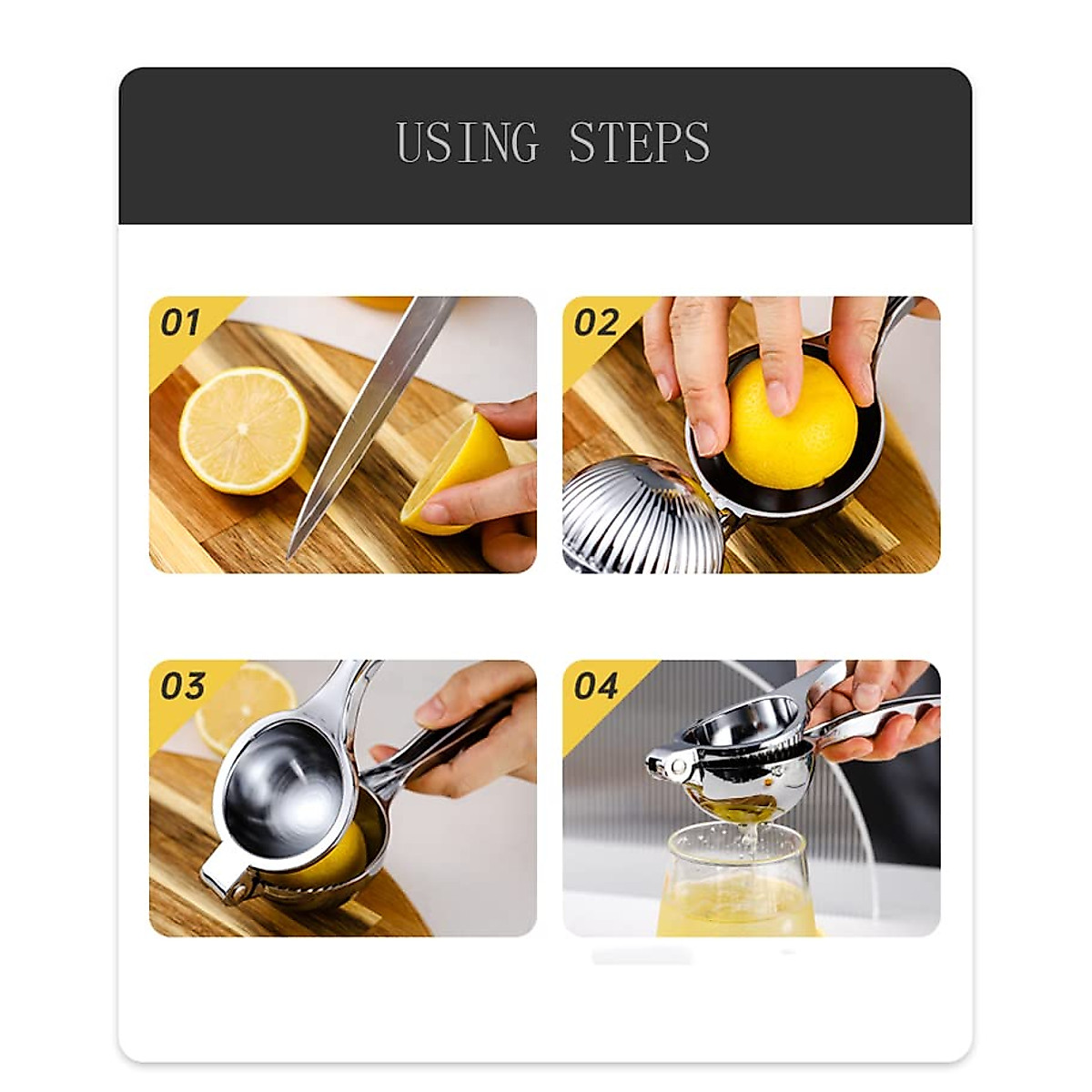 USING STEPS

01

02

03

04