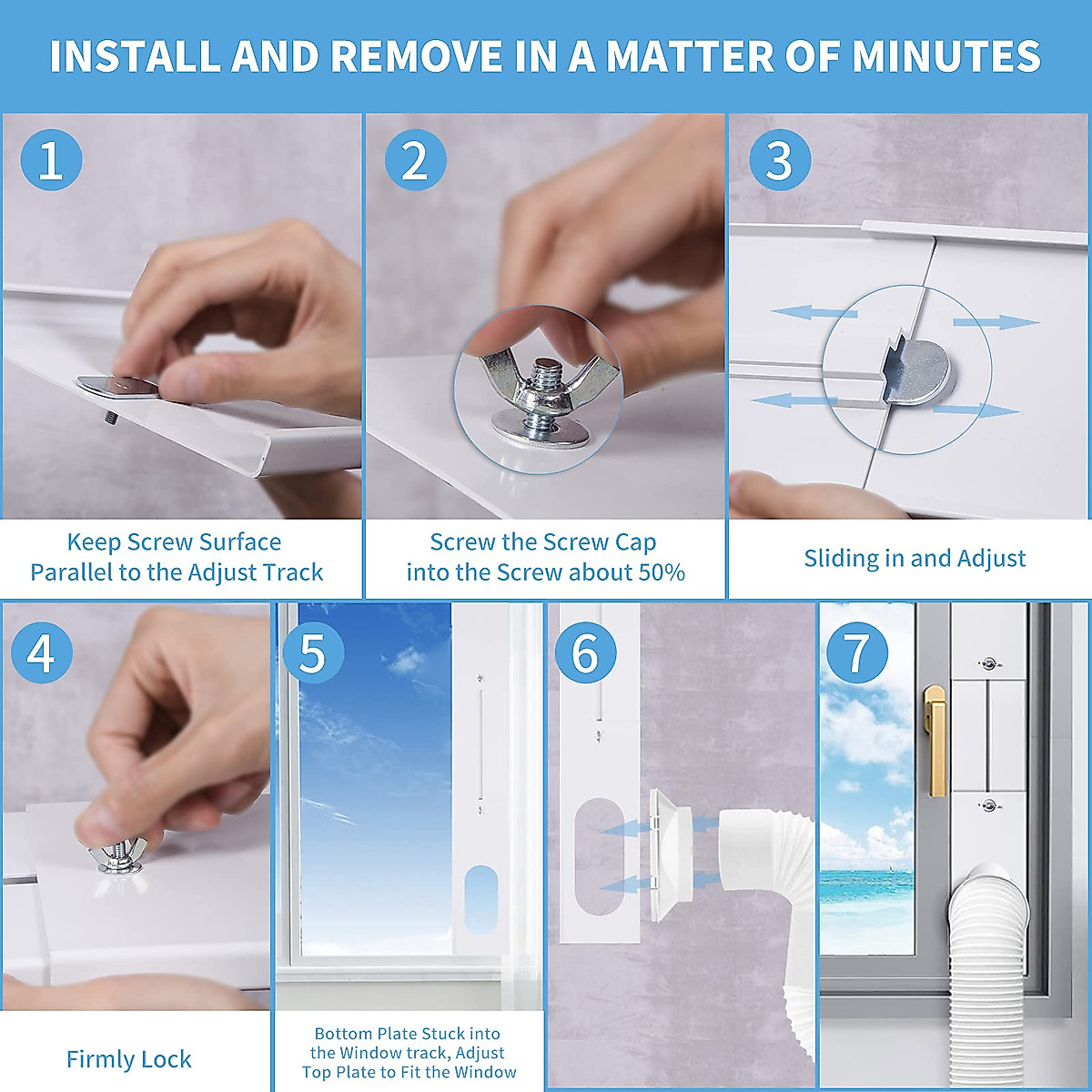 INSTALL AND REMOVE IN A MATTER OF MINUTES

1

Keep Screw Surface Parallel to the Adjust Track

2

Screw the Screw Cap into the Screw about 50%

3

Sliding in and Adjust

4

Firmly Lock

5

Bottom Plate Stuck into the Window track, Adjust Top Plate to Fit the Window

6

7