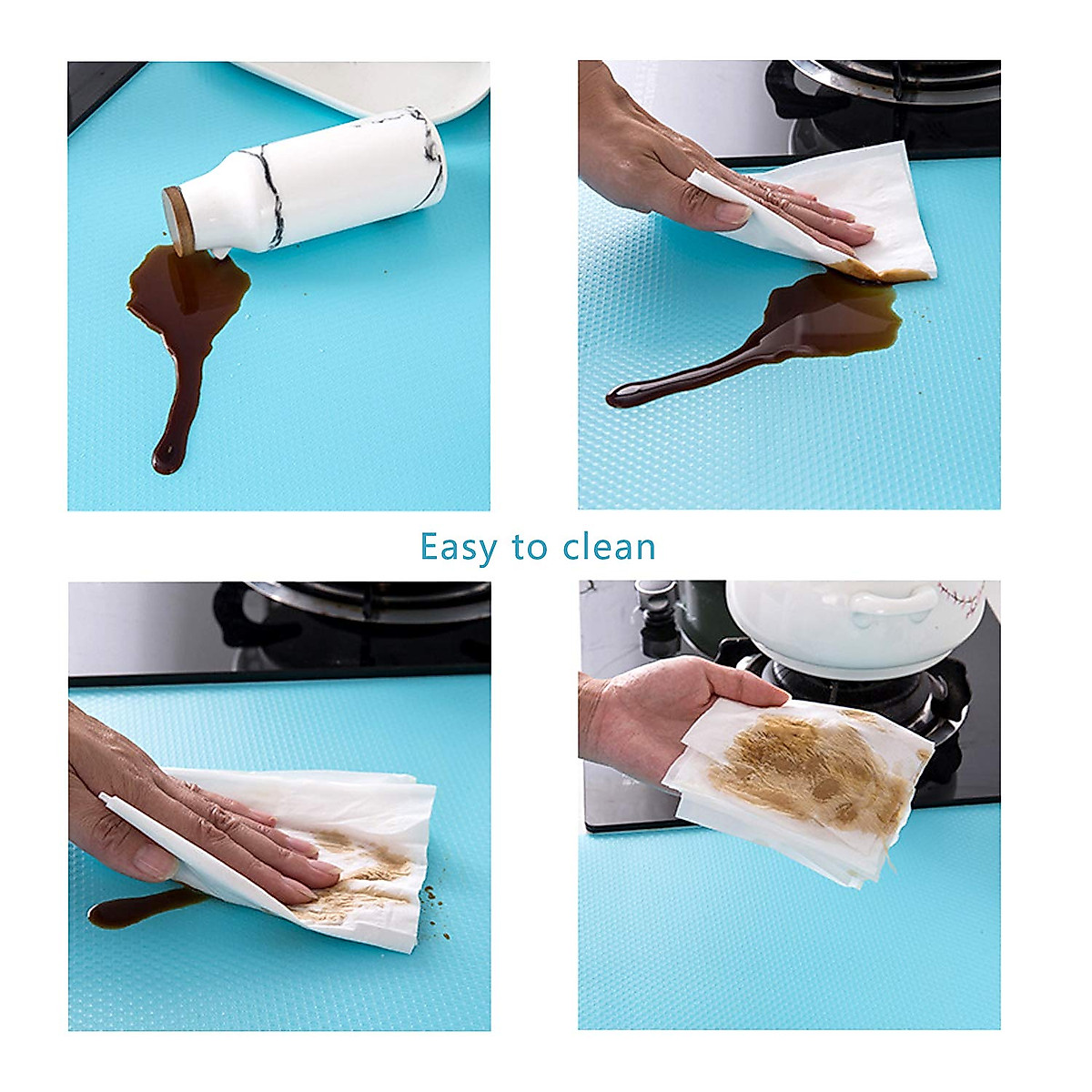 Easy to clean