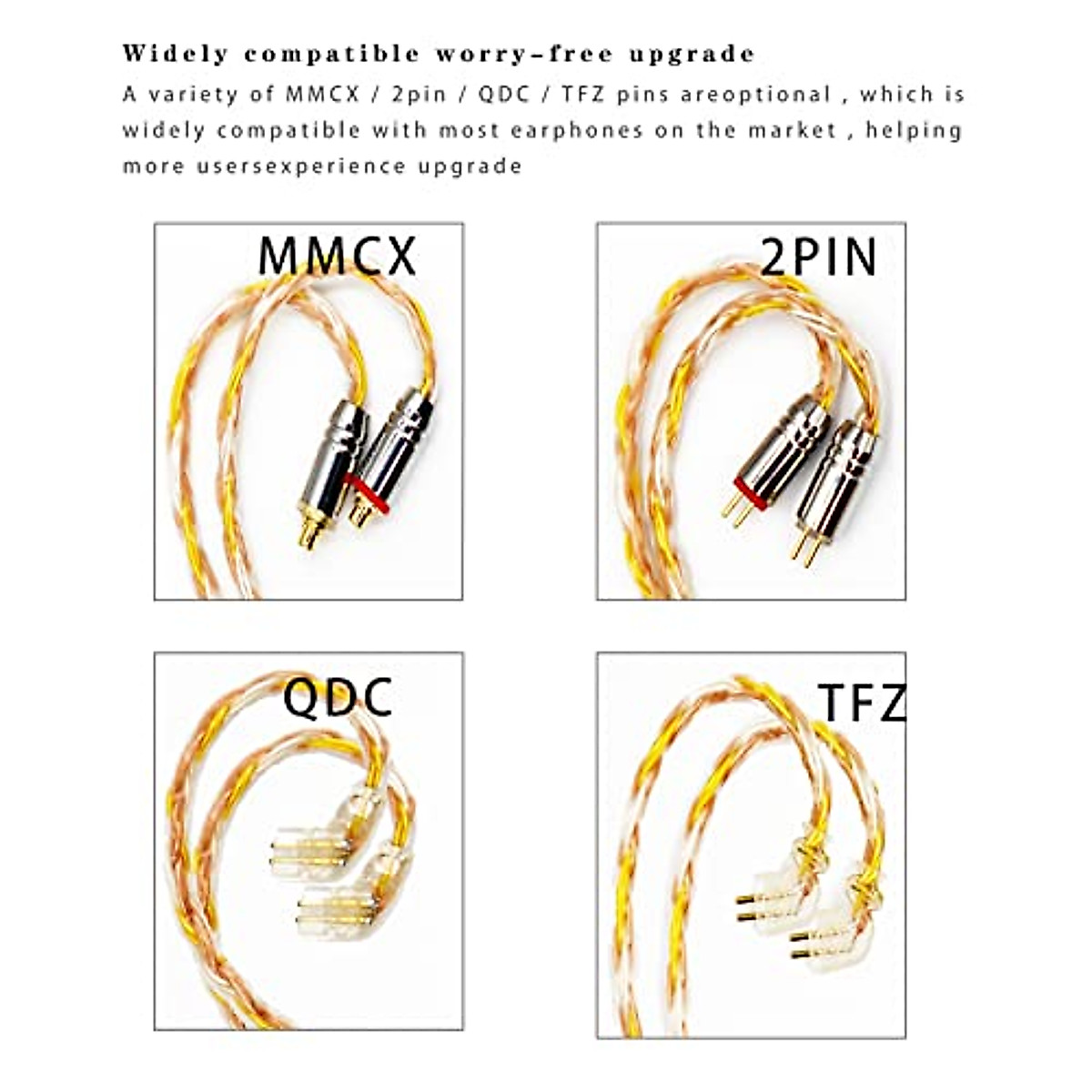 Widely compatible worry-free upgrade

A variety of MMCX / 2pin / QDC / TFZ pins areoptional , which is widely compatible with most earphones on the market , helping more usersexperience upgrade

MMCX

2PIN

QDC

TFZ