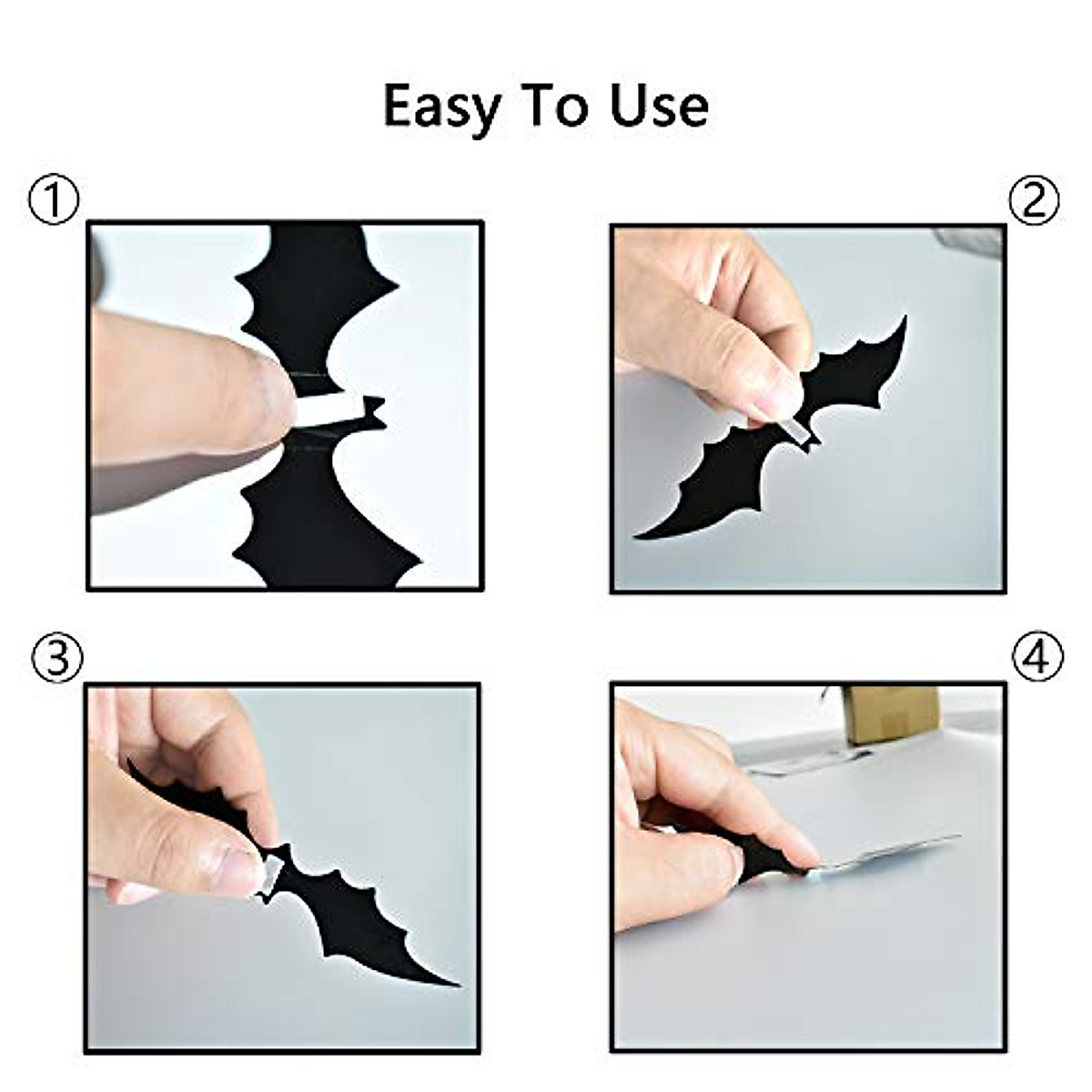 Easy To Use

①

②

③

④