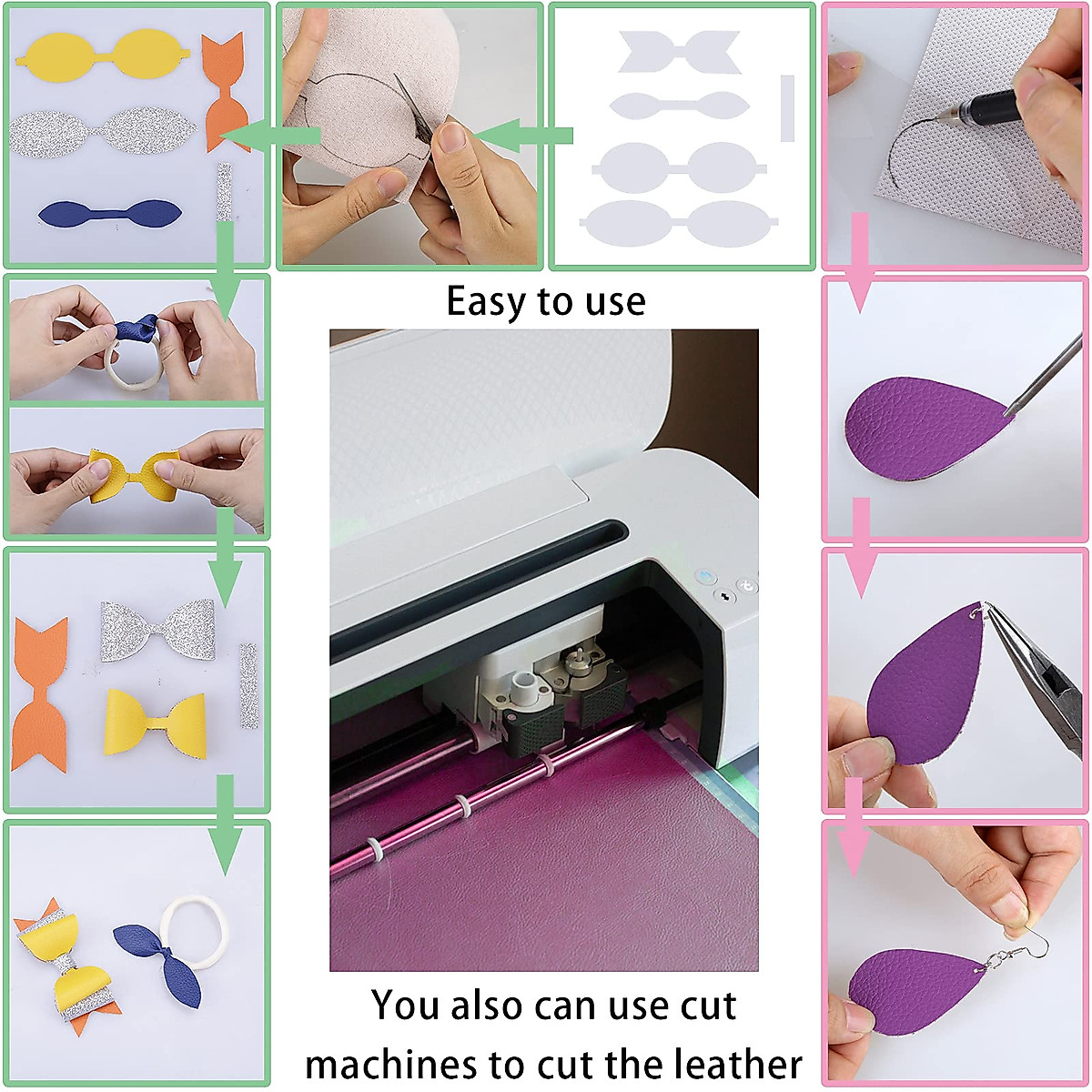 Easy to use

You also can use cut machines to cut the leather