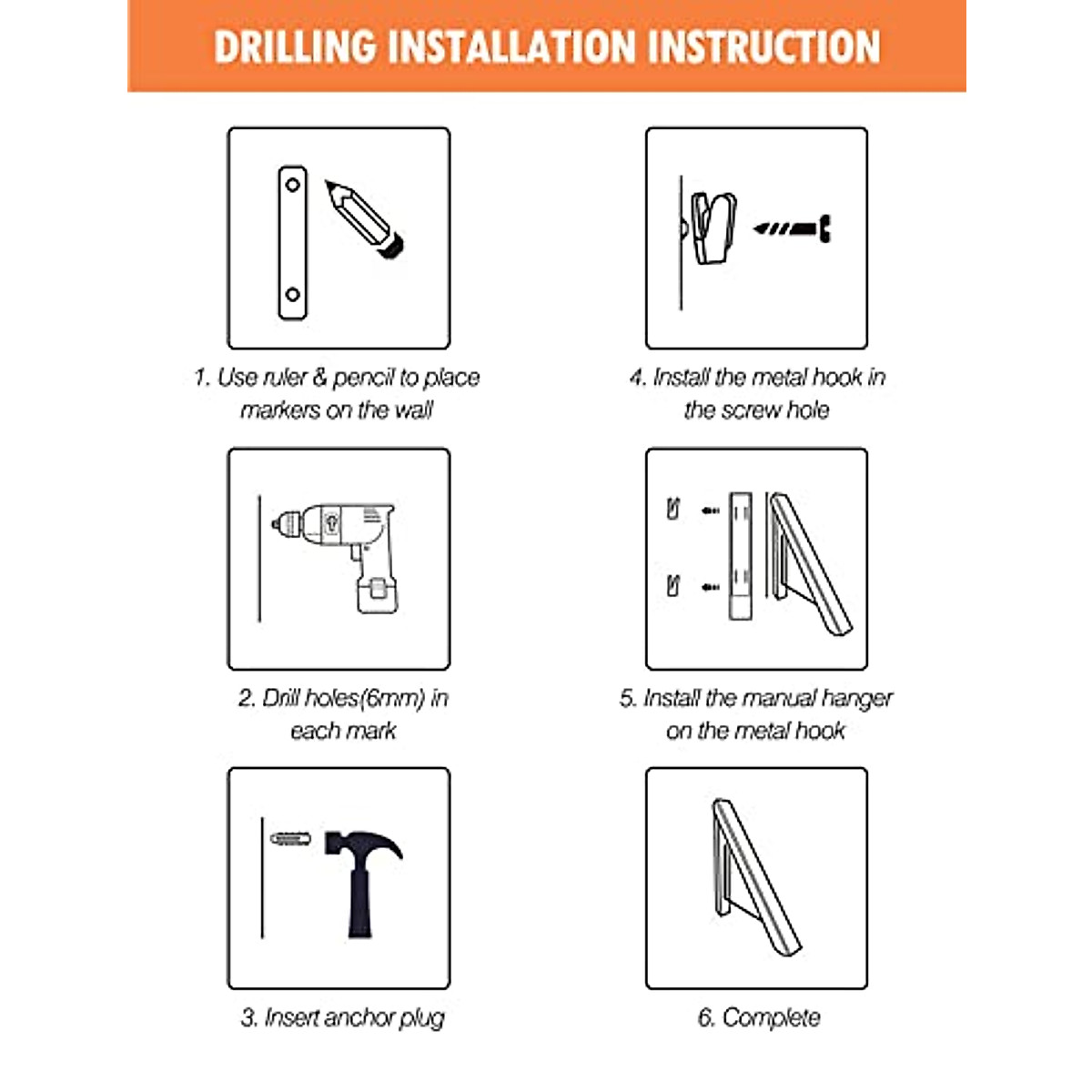 DRILLING INSTALLATION INSTRUCTION

1. Use ruler & pencil to place markers on the wall

2. Drill holes(6mm) in each mark

3. Insert anchor plug

4. Install the metal hook in the screw hole

5. Install the manual hanger on the metal hook

6. Complete