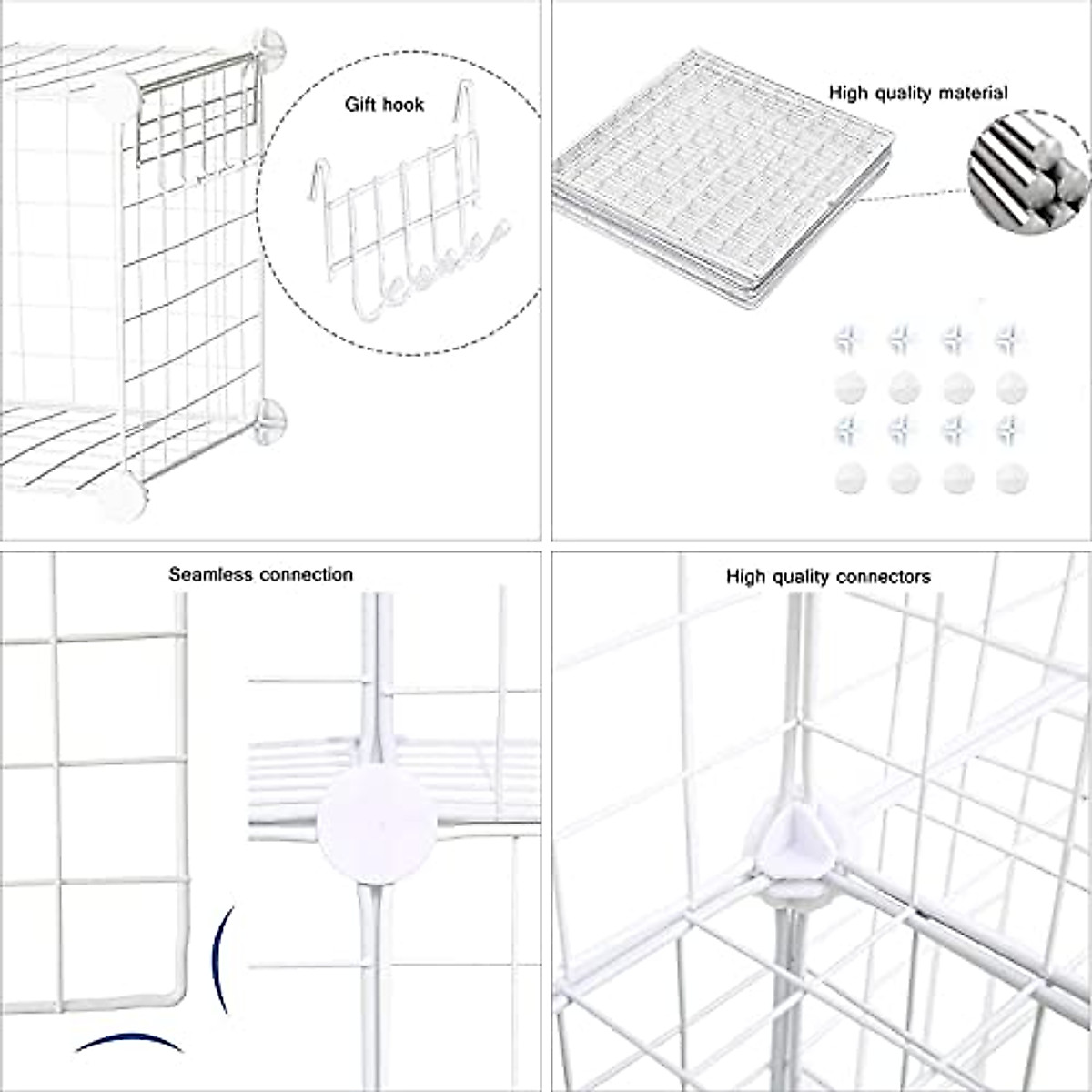 Gift hook

High quality material

Seamless connection

High quality connectors