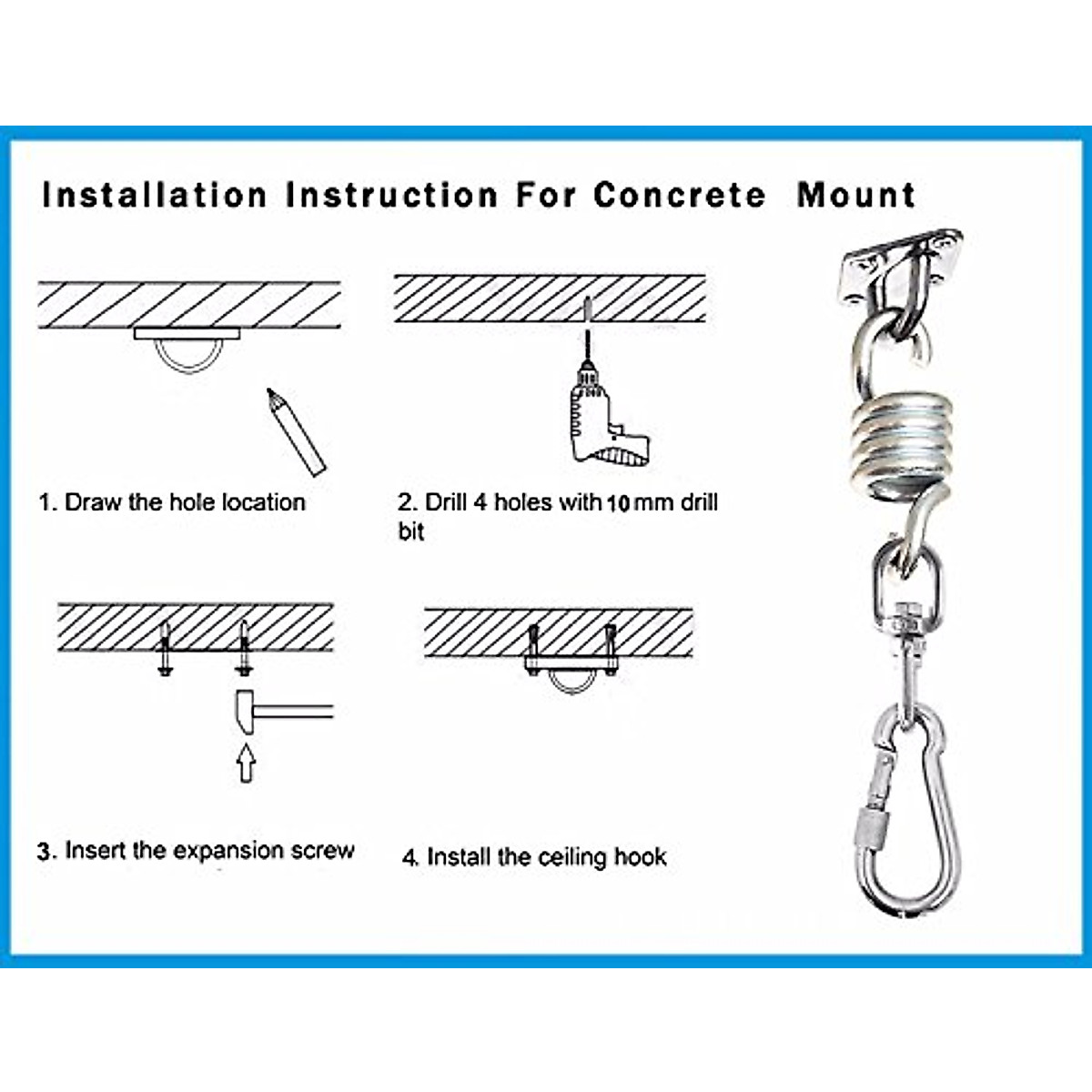 Installation Instruction For Concrete Mount

1. Draw the hole location

2. Drill 4 holes with 10 mm drill bit

3. Insert the expansion screw

4. Install the ceiling hook