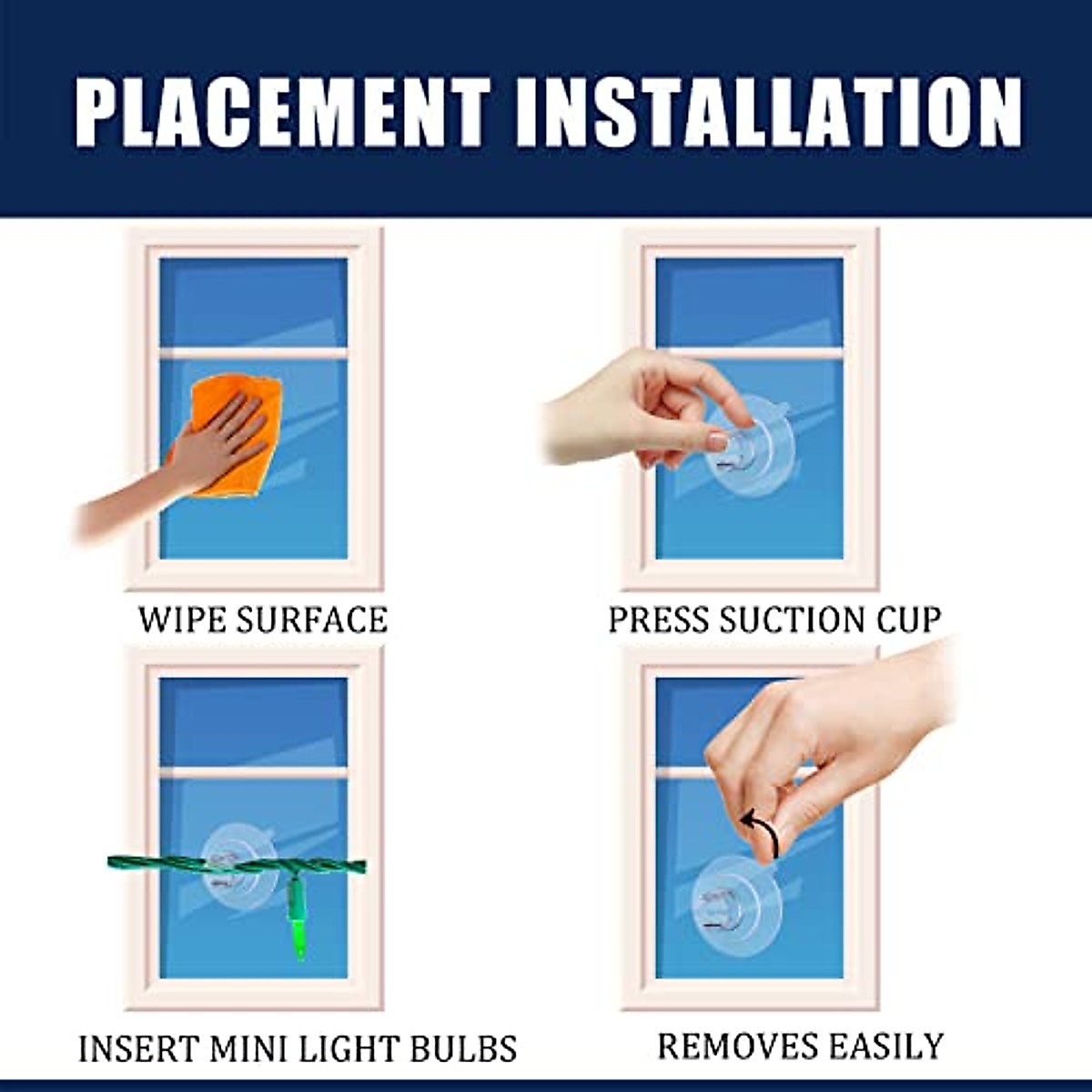 PLACEMENT INSTALLATION

WIPE SURFACE

PRESS SUCTION CUP

INSERT MINI LIGHT BULBS

REMOVES EASILY