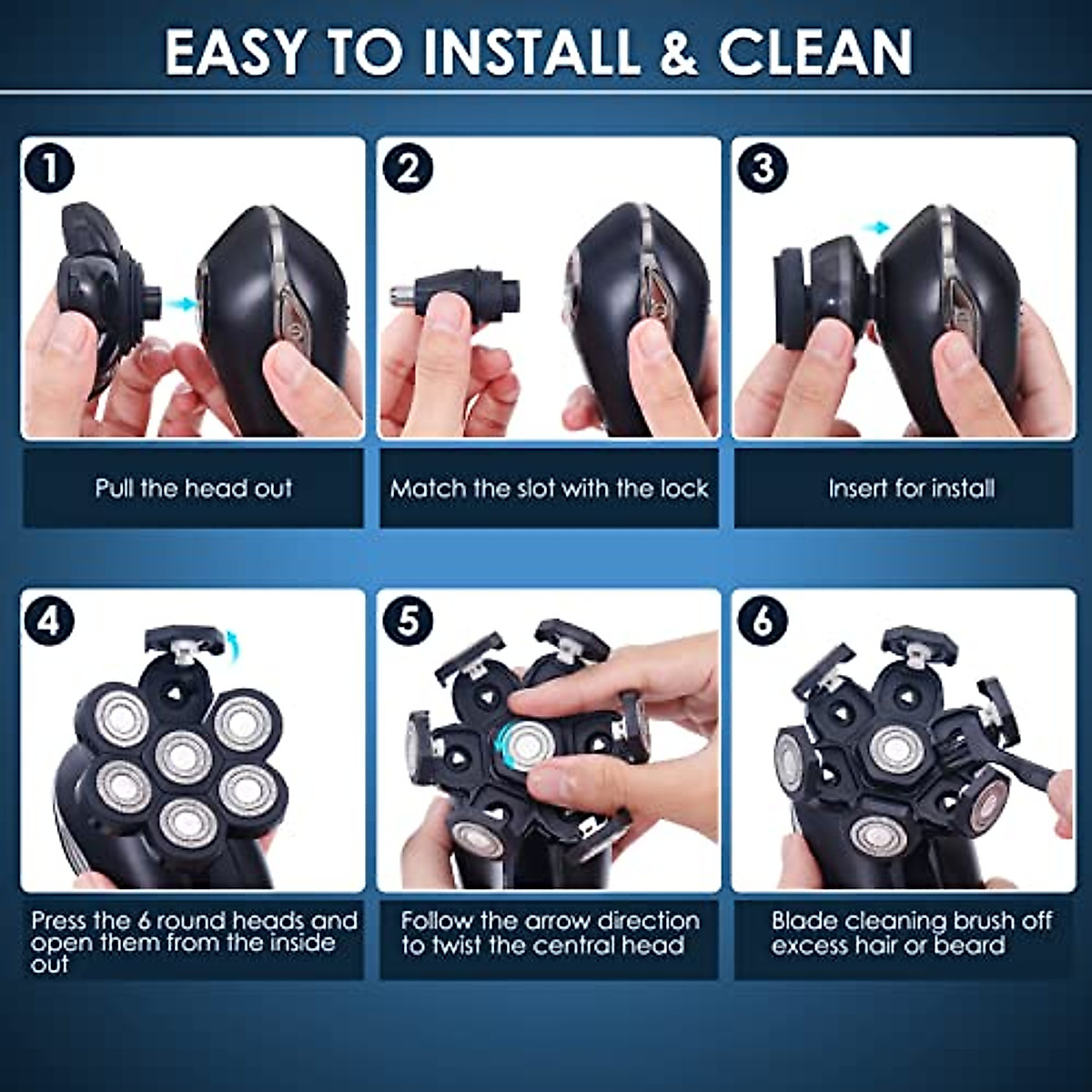 EASY TO INSTALL & CLEAN

1

Pull the head out

2

Match the slot with the lock

3

Insert for install

4

Press the 6 round heads and open them from the inside out

5

Follow the arrow direction to twist the central head

6

Blade cleaning brush off excess hair or beard