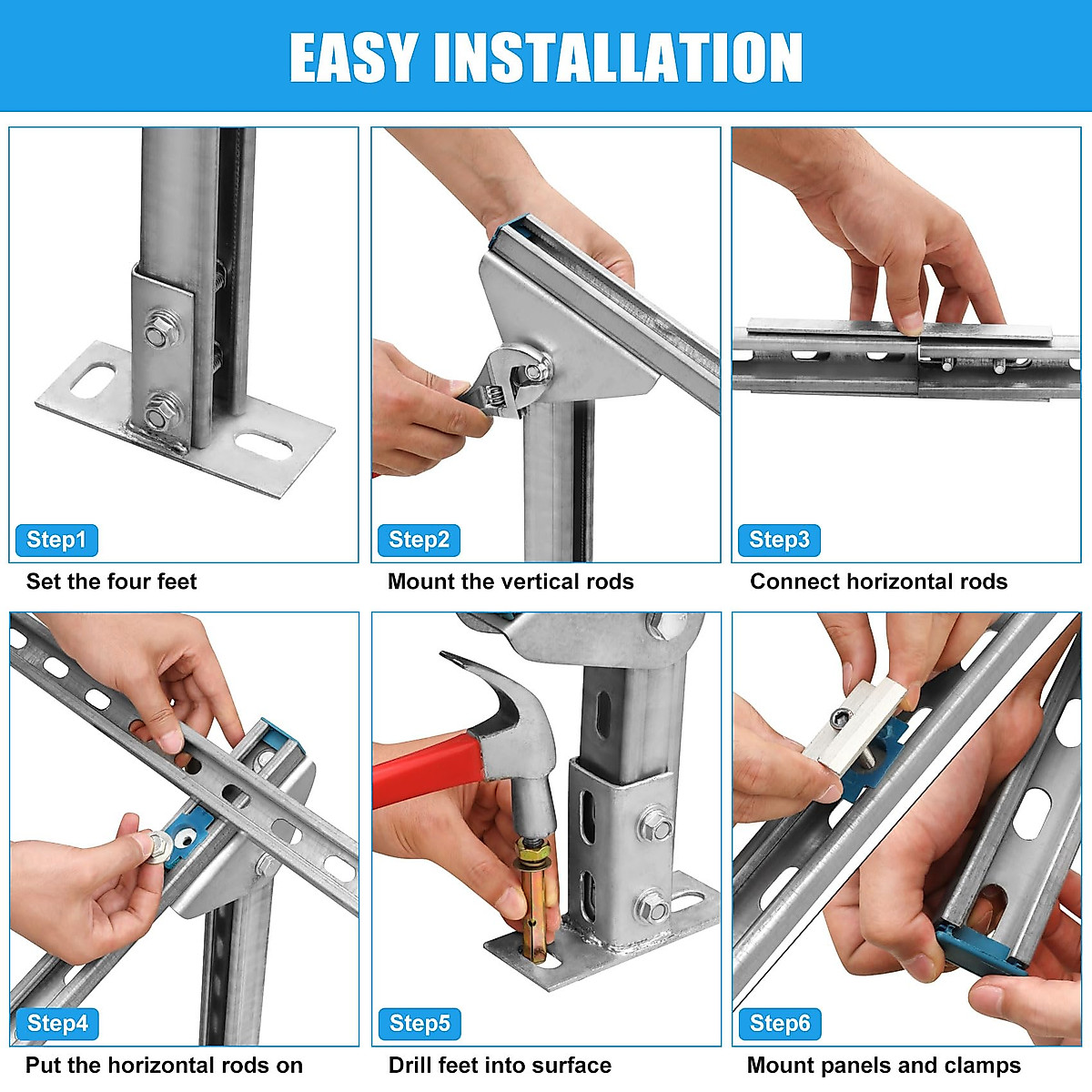 EASY INSTALLATION

Step1
Set the four feet

Step2
Mount the vertical rods

Step3
Connect horizontal rods

Step4
Put the horizontal rods on

Step5
Drill feet into surface

Step6
Mount panels and clamps