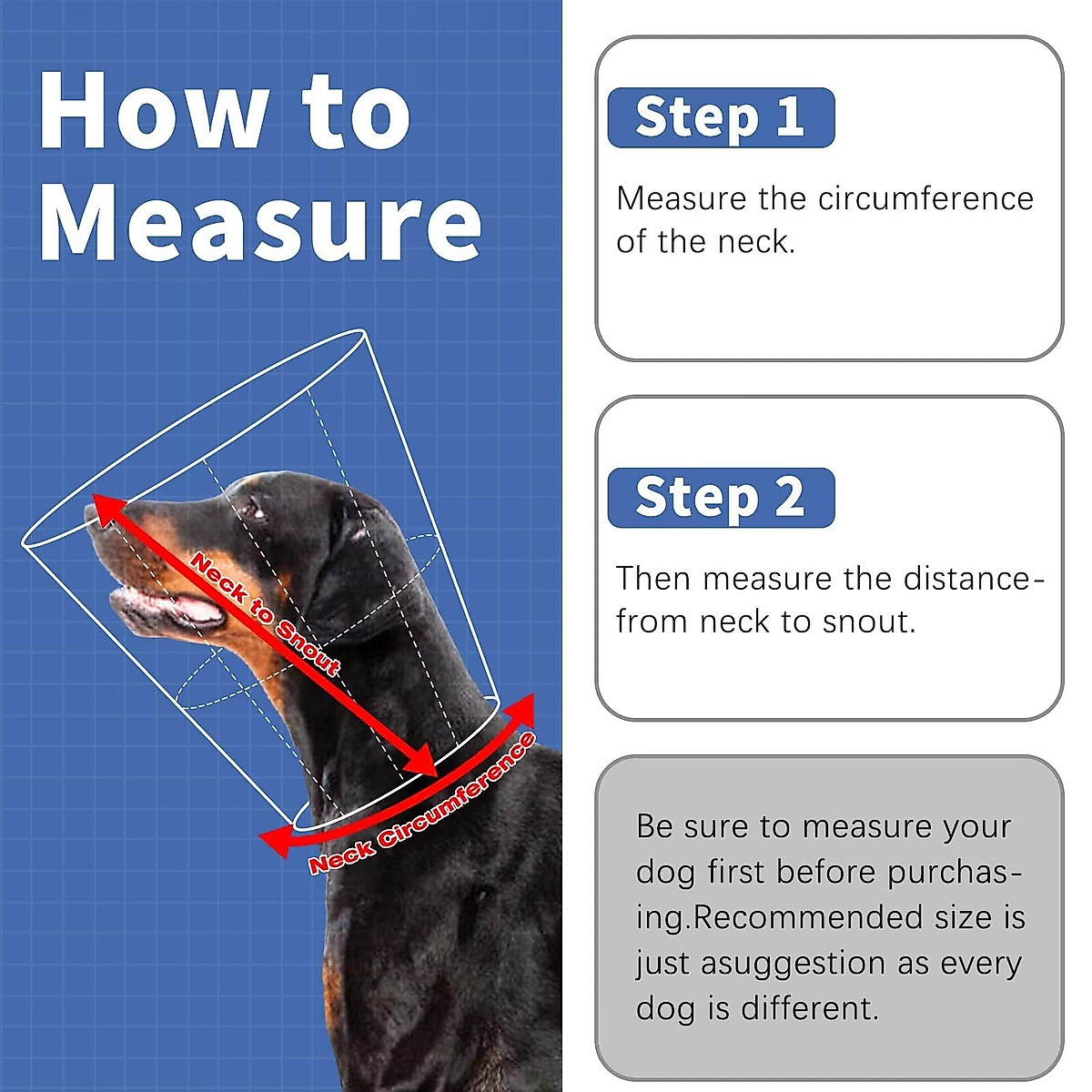 How to Measure

Neck to Snout

Neck Circumference

Step 1

Measure the circumference of the neck.

Step 2

Then measure the distance-from neck to snout.

Be sure to measure your dog first before purchasing.Recommended size is just asuggestion as every dog is different.