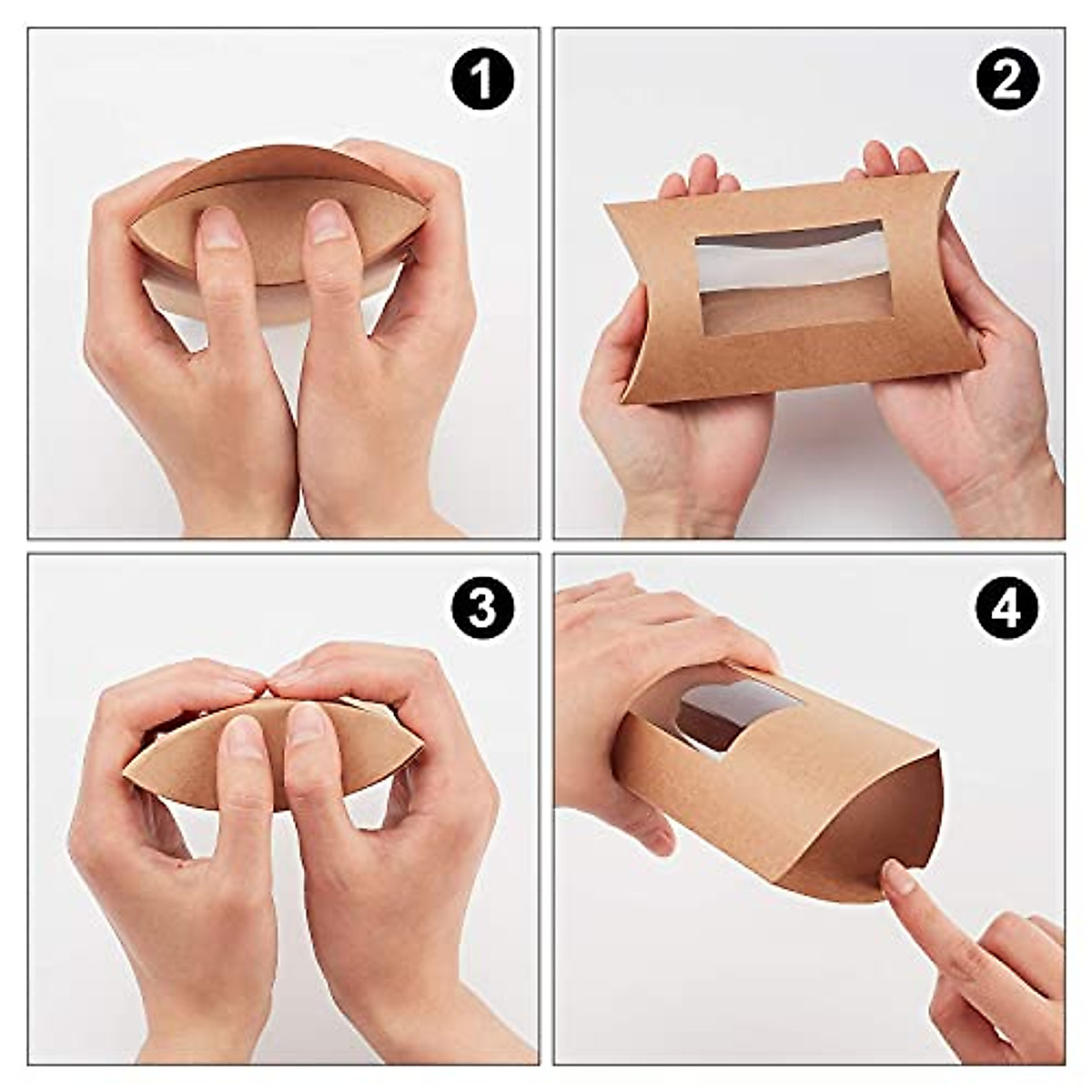 1

2

3

4