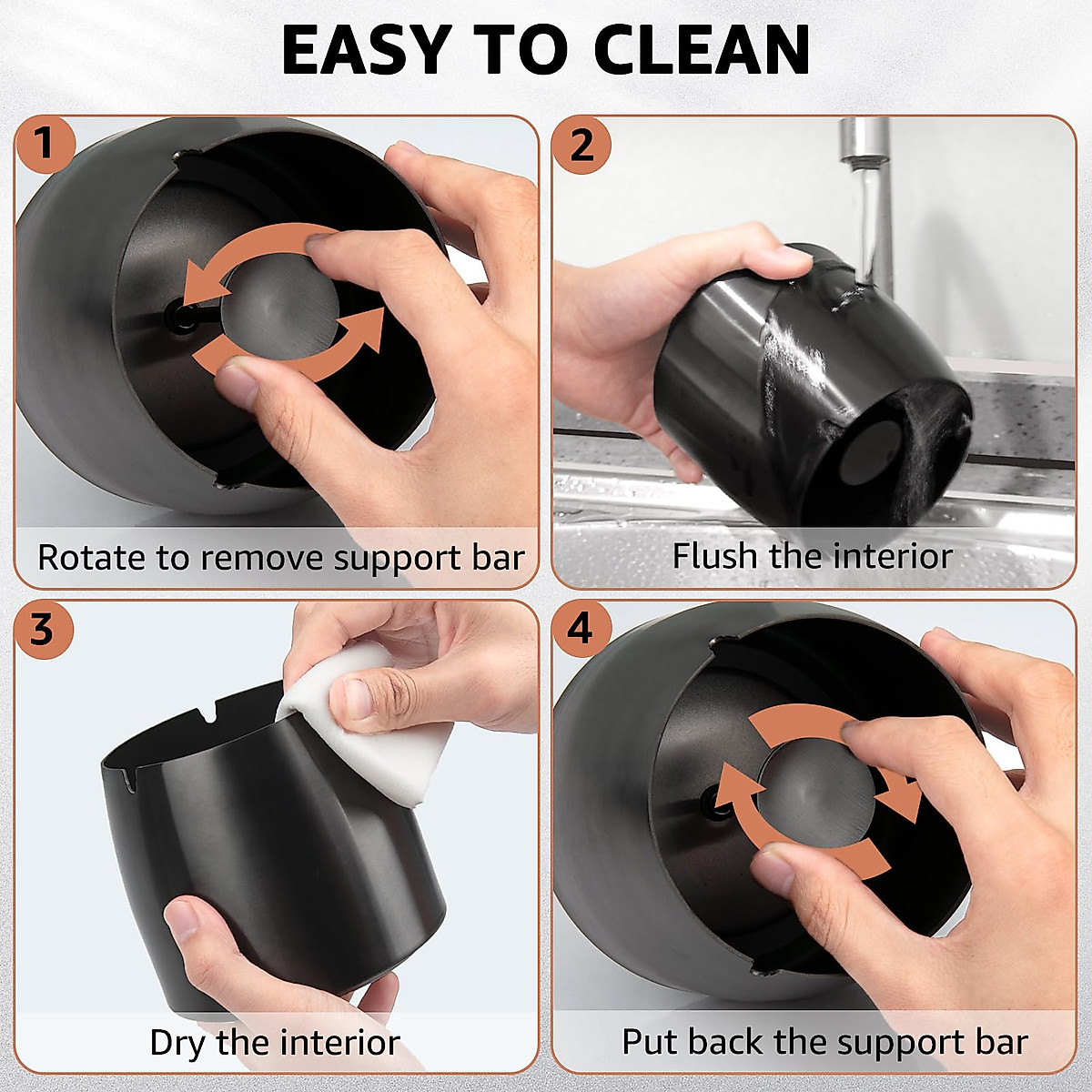 EASY TO CLEAN

1
Rotate to remove support bar

2
Flush the interior

3
Dry the interior

4
Put back the support bar