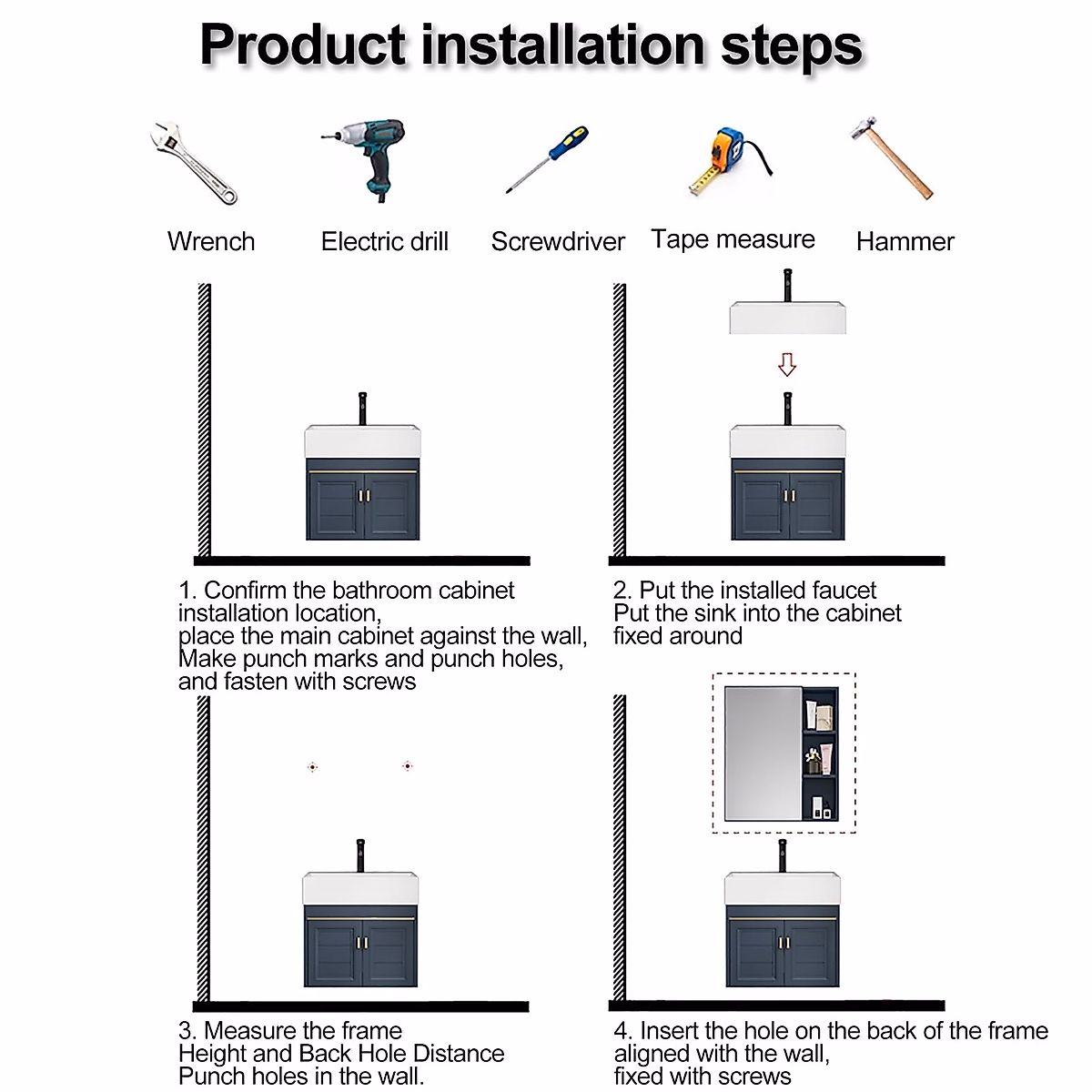 Product installation steps

Wrench

Electric drill

Screwdriver

Tape measure

Hammer

1. Confirm the bathroom cabinet installation location,
place the main cabinet against the wall,
Make punch marks and punch holes,
and fasten with screws

2. Put the installed faucet
Put the sink into the cabinet
fixed around

3. Measure the frame
Height and Back Hole Distance
Punch holes in the wall.

4. Insert the hole on the back of the frame
aligned with the wall,
fixed with screws