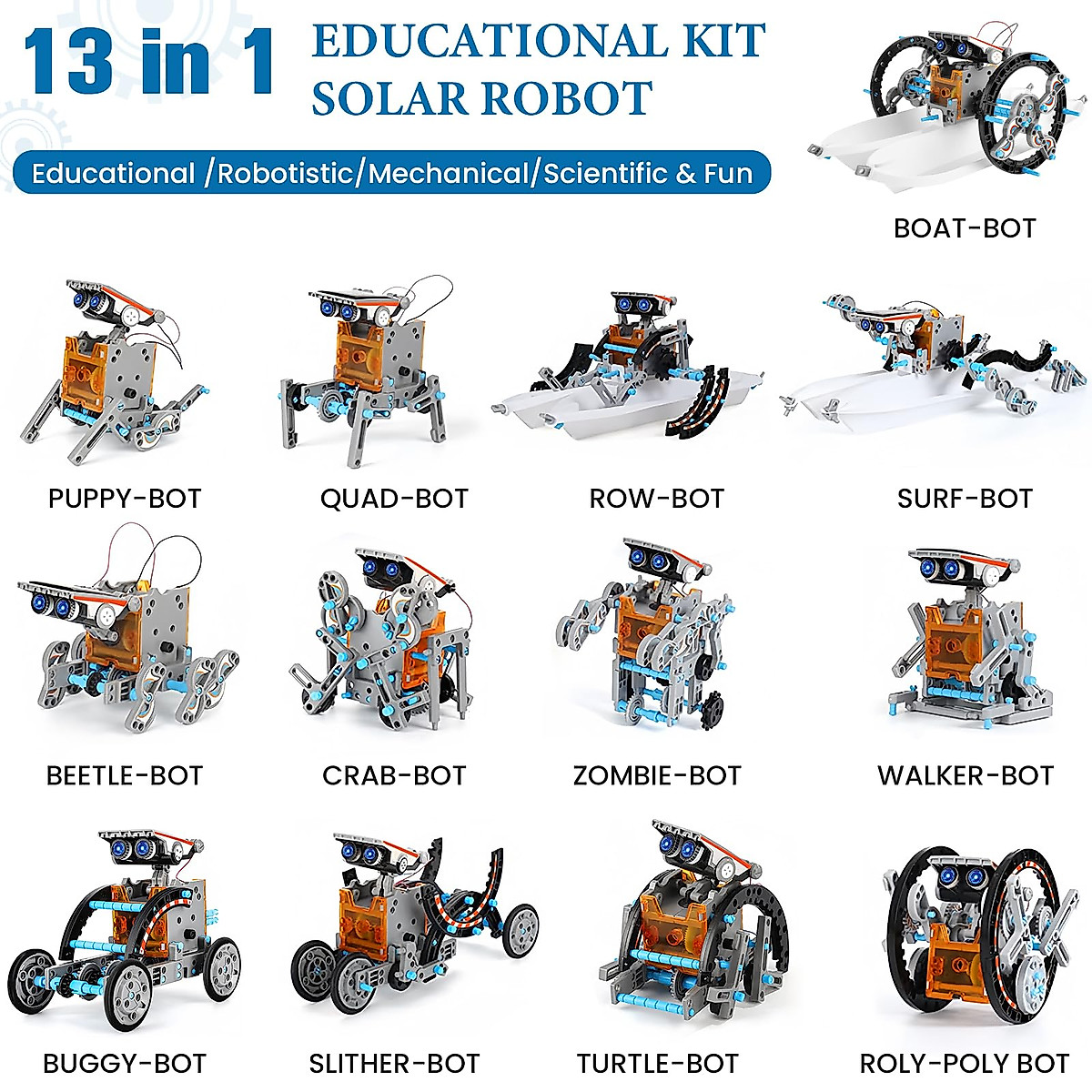 13 in 1

EDUCATIONAL KIT
SOLAR ROBOT

Educational /Robotistic/Mechanical/Scientific & Fun

BOAT-BOT

PUPPY-BOT

QUAD-BOT

ROW-BOT

SURF-BOT

BEETLE-BOT

CRAB-BOT

ZOMBIE-BOT

WALKER-BOT

BUGGY-BOT

SLITHER-BOT

TURTLE-BOT

ROLY-POLY BOT