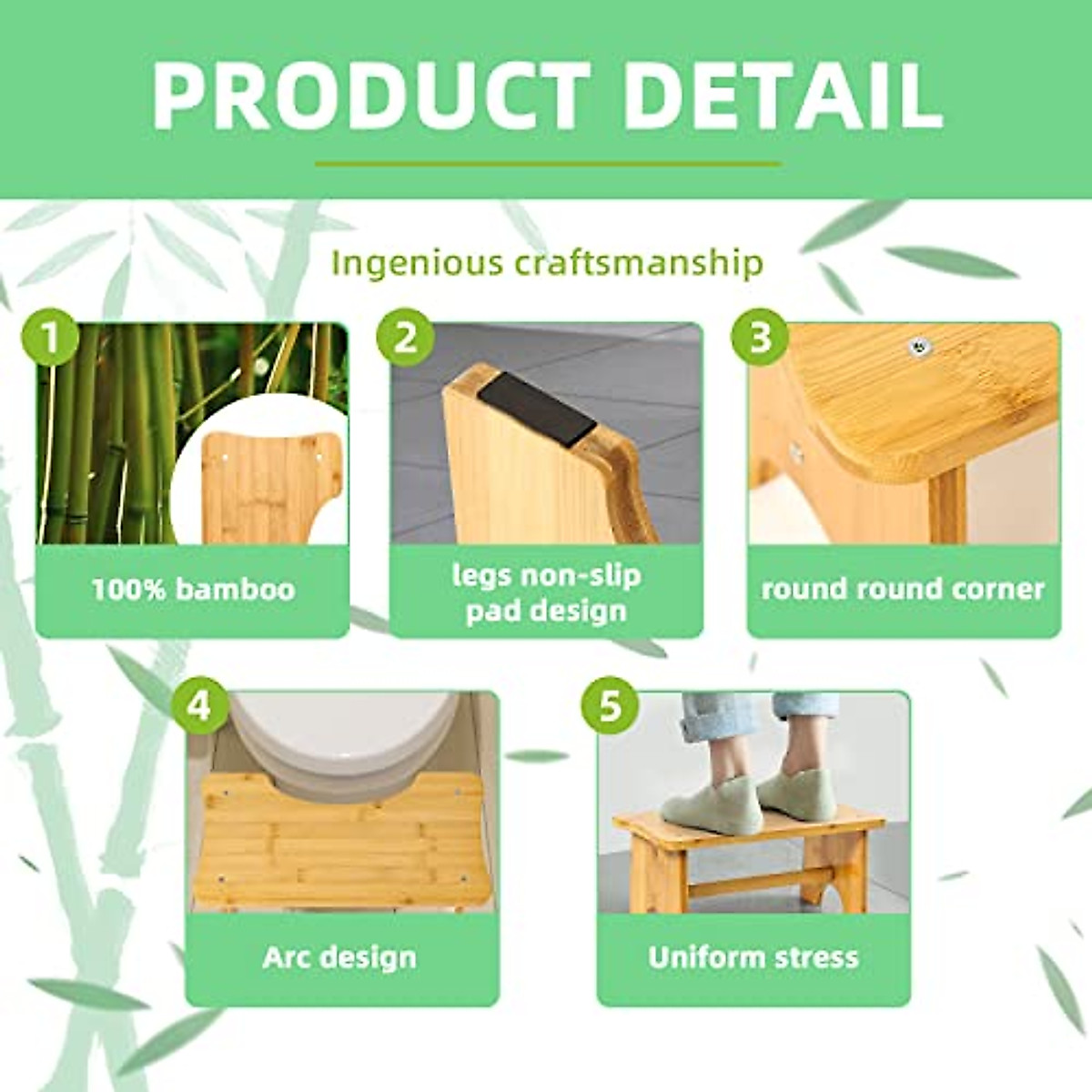 PRODUCT DETAIL

Ingenious craftsmanship

1
100% bamboo

2
legs non-slip pad design

3
round round corner

4
Arc design

5
Uniform stress