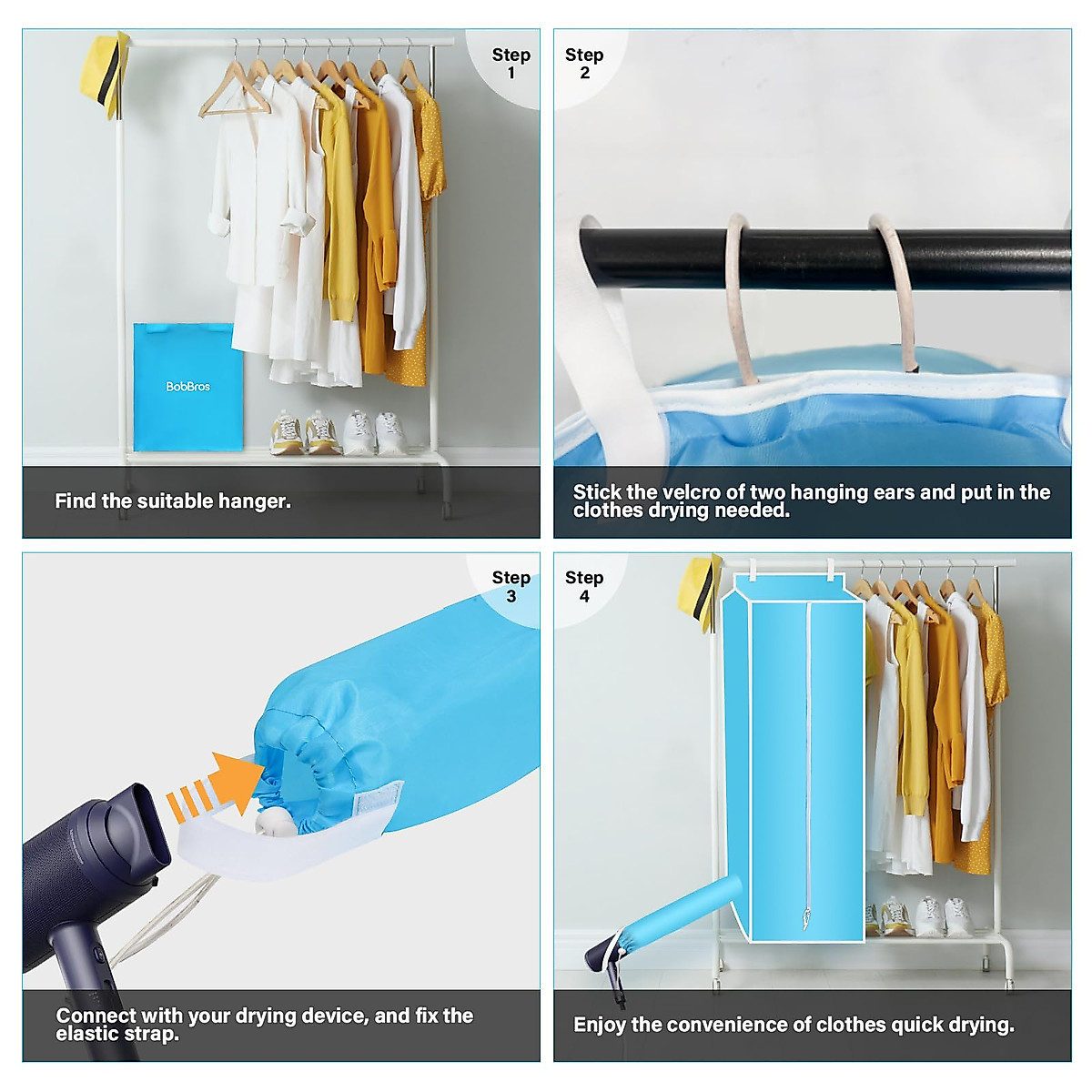 Step 1

BobBros

Find the suitable hanger.

Step 2

Stick the velcro of two hanging ears and put in the clothes drying needed.

Step 3

Connect with your drying device, and fix the elastic strap.

Step 4

Enjoy the convenience of clothes quick drying.