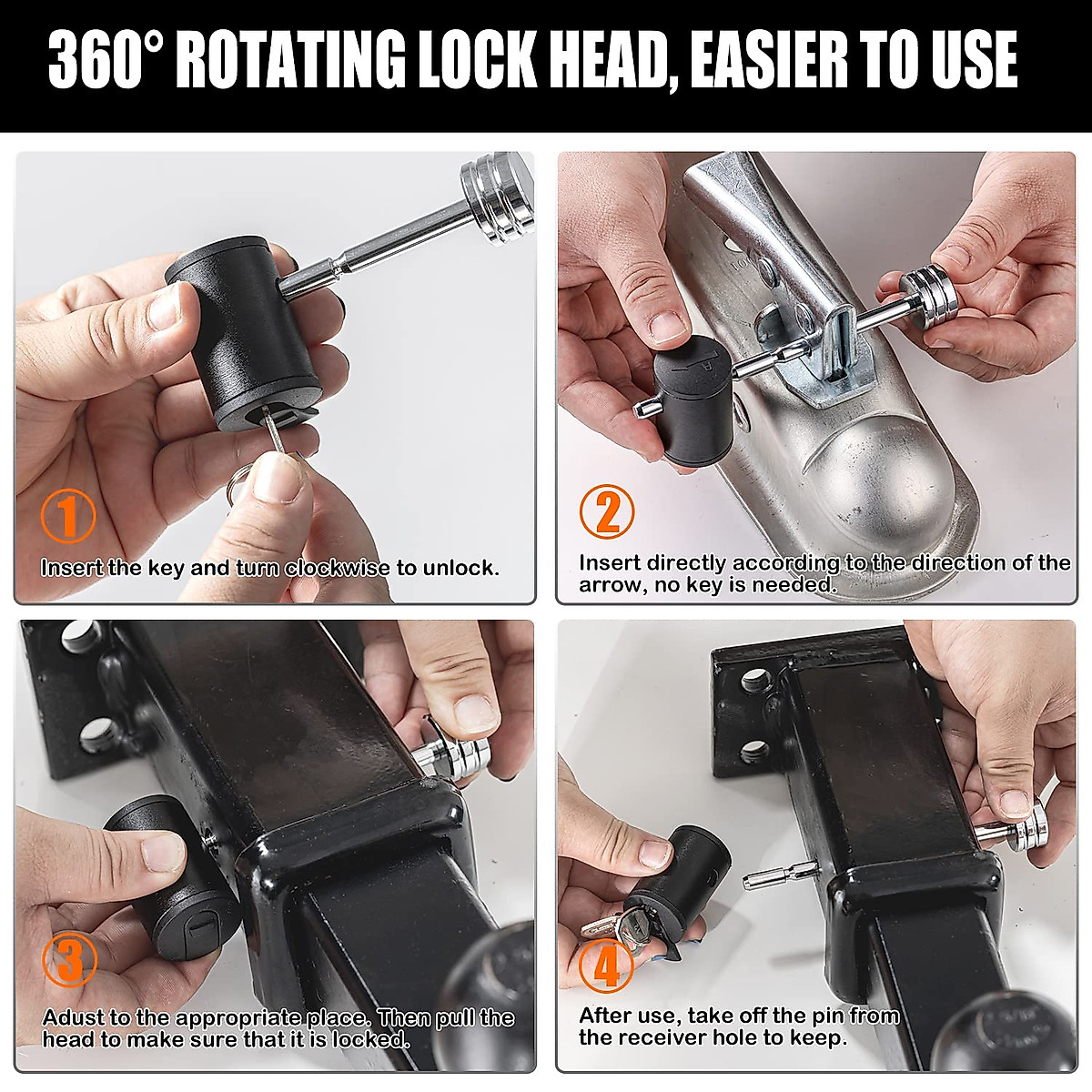 360° ROTATING LOCK HEAD, EASIER TO USE

1
Insert the key and turn clockwise to unlock.

2
Insert directly according to the direction of the arrow, no key is needed.

3
Adust to the appropriate place. Then pull the head to make sure that it is locked.

4
After use, take off the pin from the receiver hole to keep.