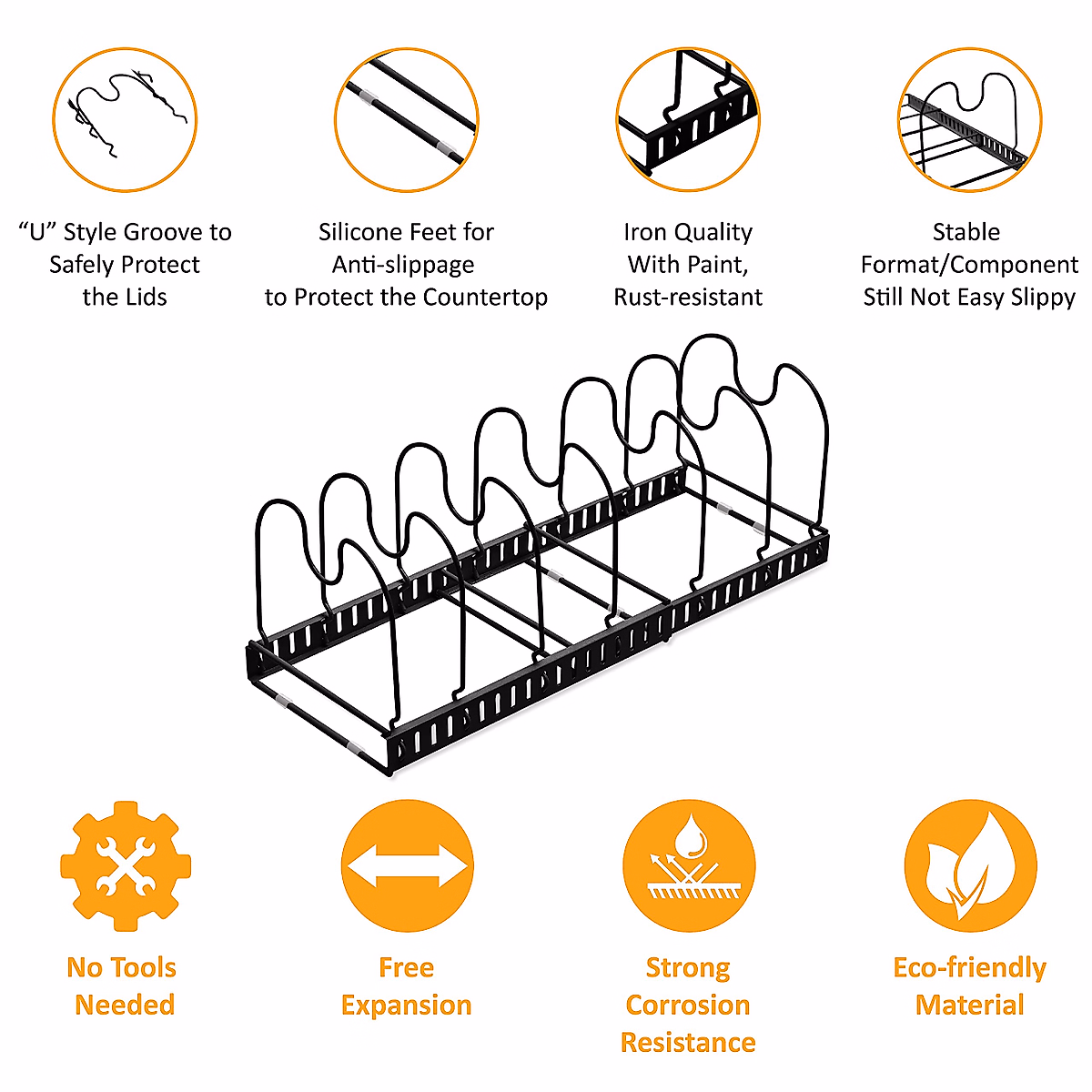 “U” Style Groove to Safely Protect the Lids

Silicone Feet for Anti-slippage to Protect the Countertop

Iron Quality With Paint, Rust-resistant

Stable Format/Component Still Not Easy Slippy

No Tools Needed

Free Expansion

Strong Corrosion Resistance

Eco-friendly Material