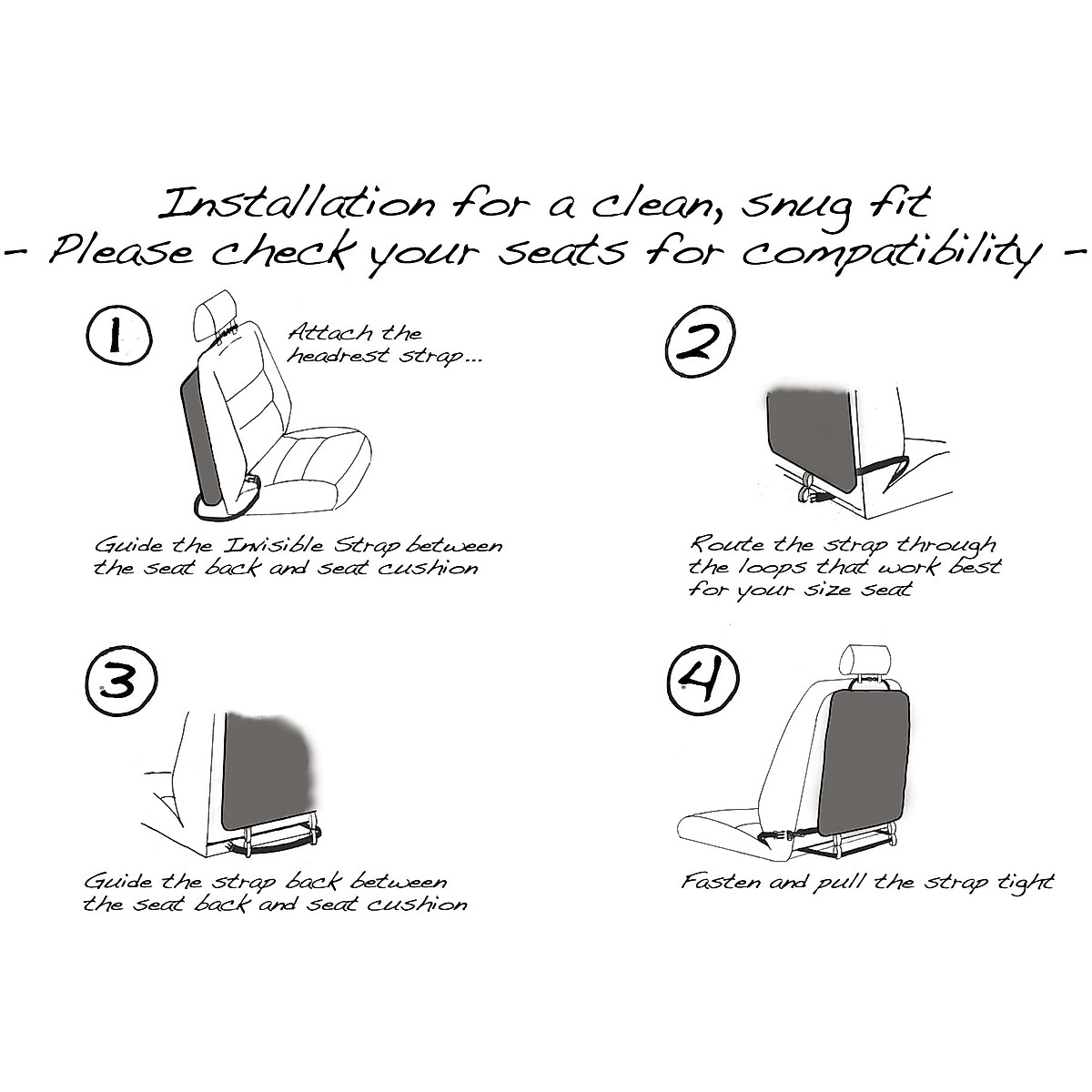 Installation for a clean, snug fit
- Please check your seats for compatibility -

1

Attach the headrest strap...

Guide the Invisible Strap between the seat back and seat cushion

2

Route the strap through the loops that work best for your size seat

3

Guide the strap back between the seat back and seat cushion

4

Fasten and pull the strap tight