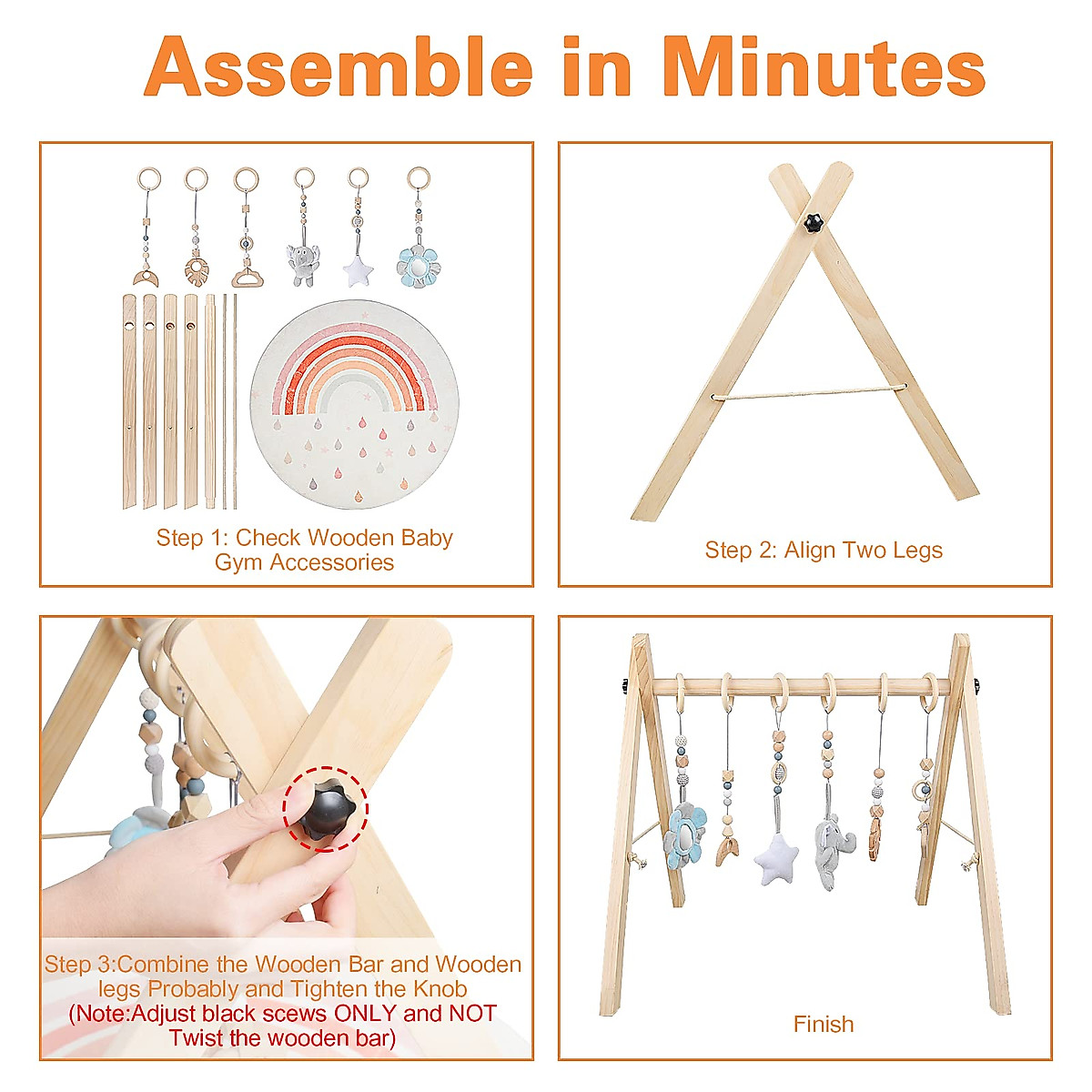 Assemble in Minutes

Step 1: Check Wooden Baby Gym Accessories

Step 2: Align Two Legs

Step 3:Combine the Wooden Bar and Wooden legs Probably and Tighten the Knob (Note:Adjust black scews ONLY and NOT Twist the wooden bar)

Finish