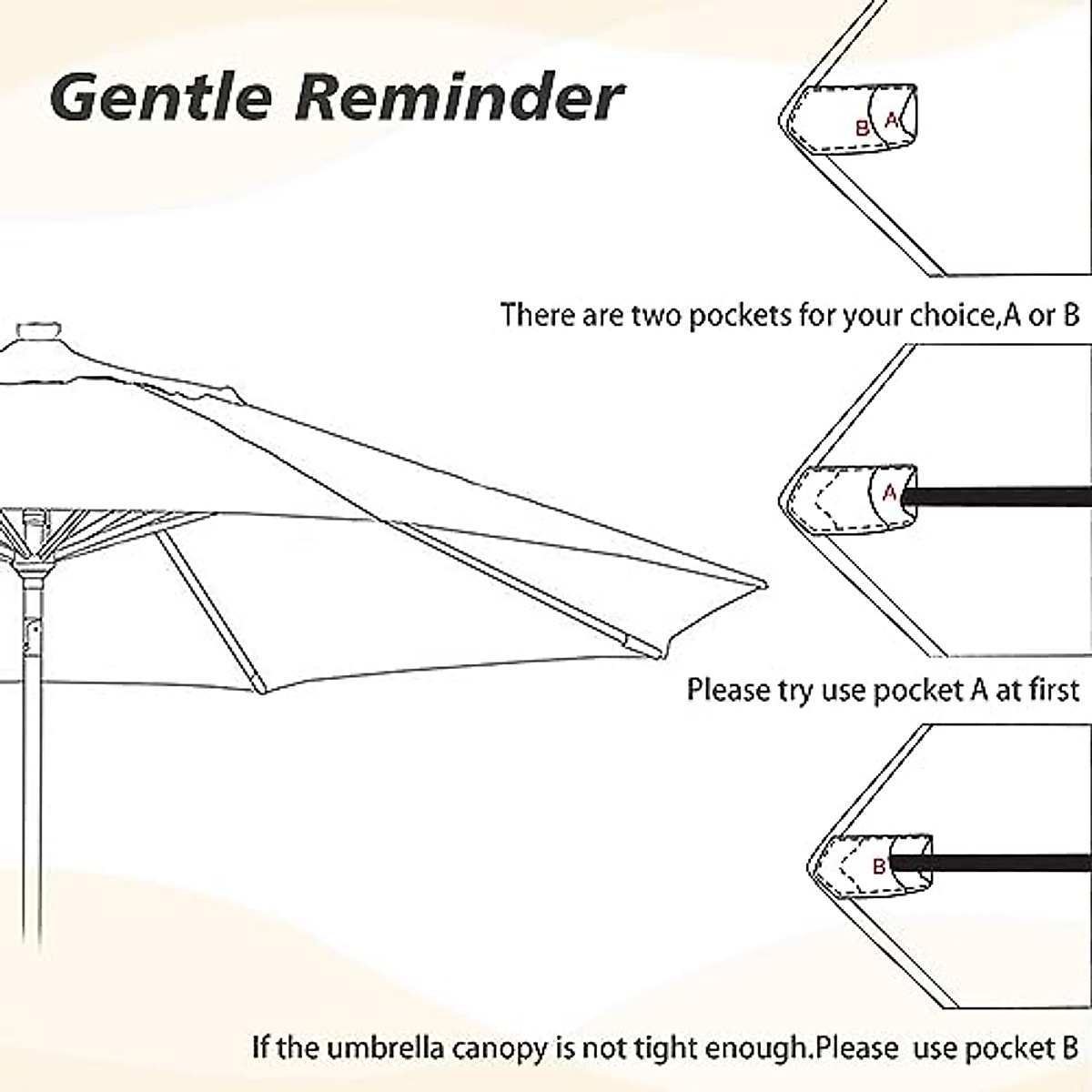 Gentle Reminder

B A

There are two pockets for your choice,A or B

A

Please try use pocket A at first

B

If the umbrella canopy is not tight enough.Please use pocket B