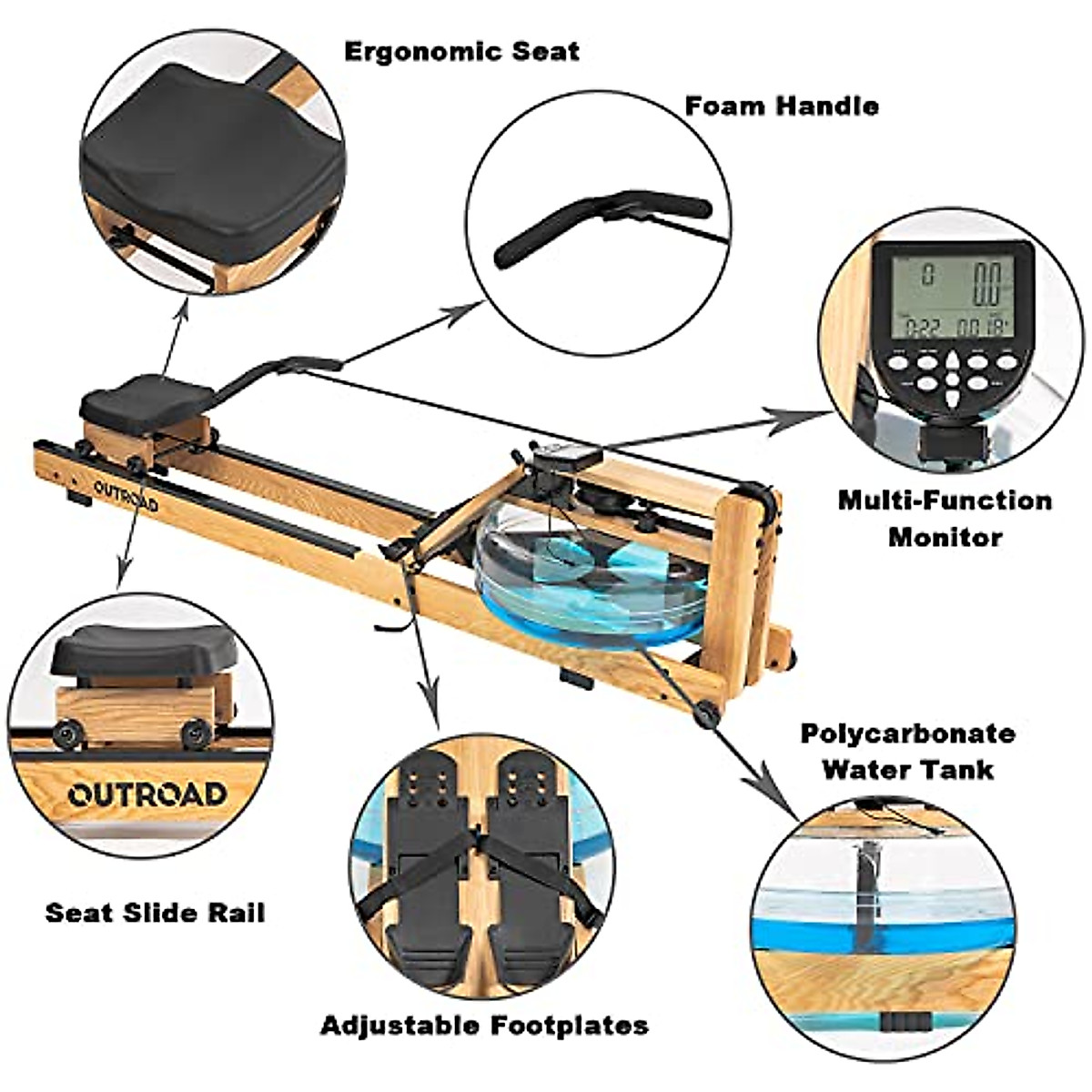 Ergonomic Seat

Foam Handle

0 0.0

0:22 00 18

Multi-Function Monitor

OUTROAD

OUTROAD

Polycarbonate Water Tank

Seat Slide Rail

Adjustable Footplates