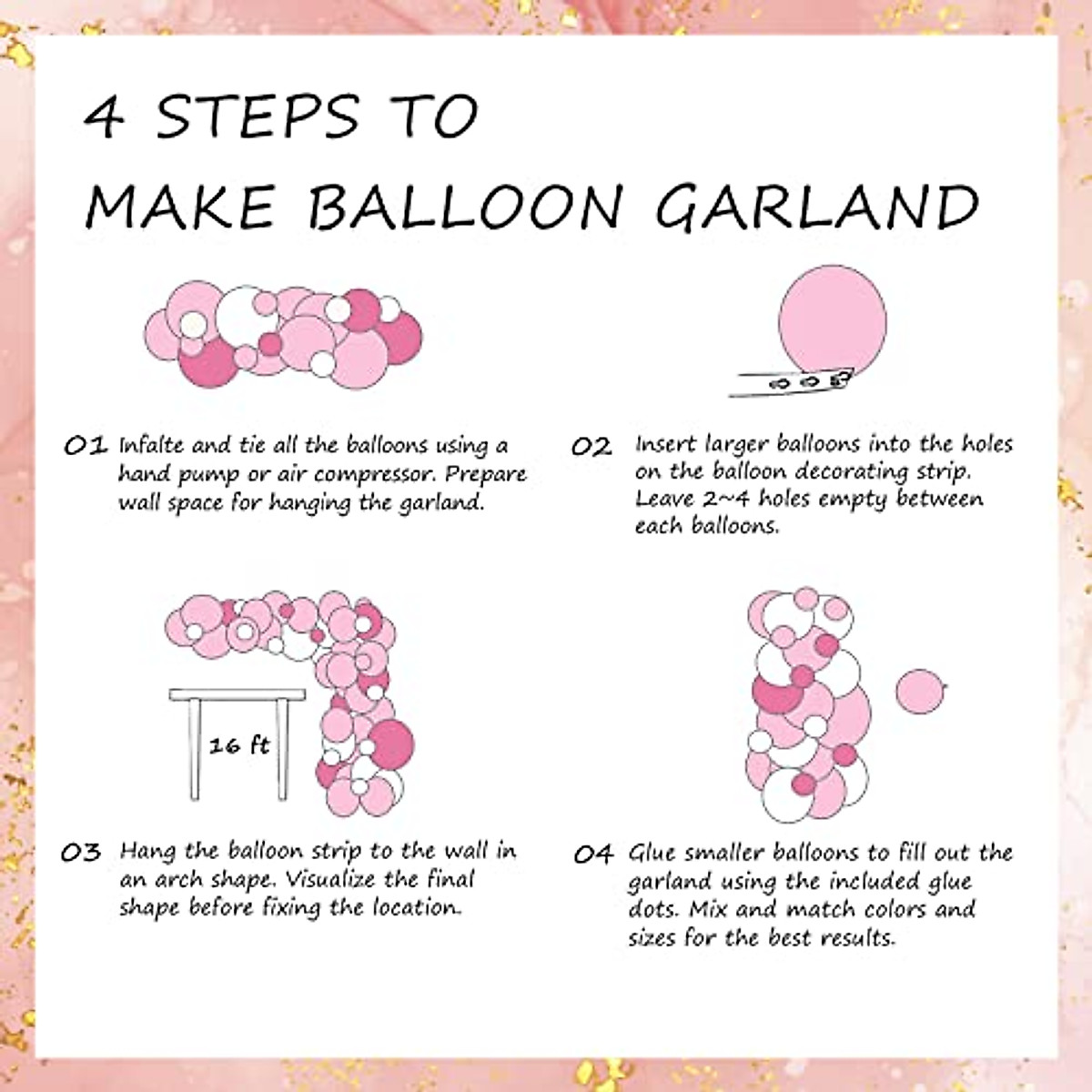 4 STEPS TO
MAKE BALLOON GARLAND

01 Infalte and tie all the balloons using a hand pump or air compressor. Prepare wall space for hanging the garland.

02 Insert larger balloons into the holes on the balloon decorating strip. Leave 2~4 holes empty between each balloons.

16 ft

03 Hang the balloon strip to the wall in an arch shape. Visualize the final shape before fixing the location.

04 Glue smaller balloons to fill out the garland using the included glue dots. Mix and match colors and sizes for the best results.