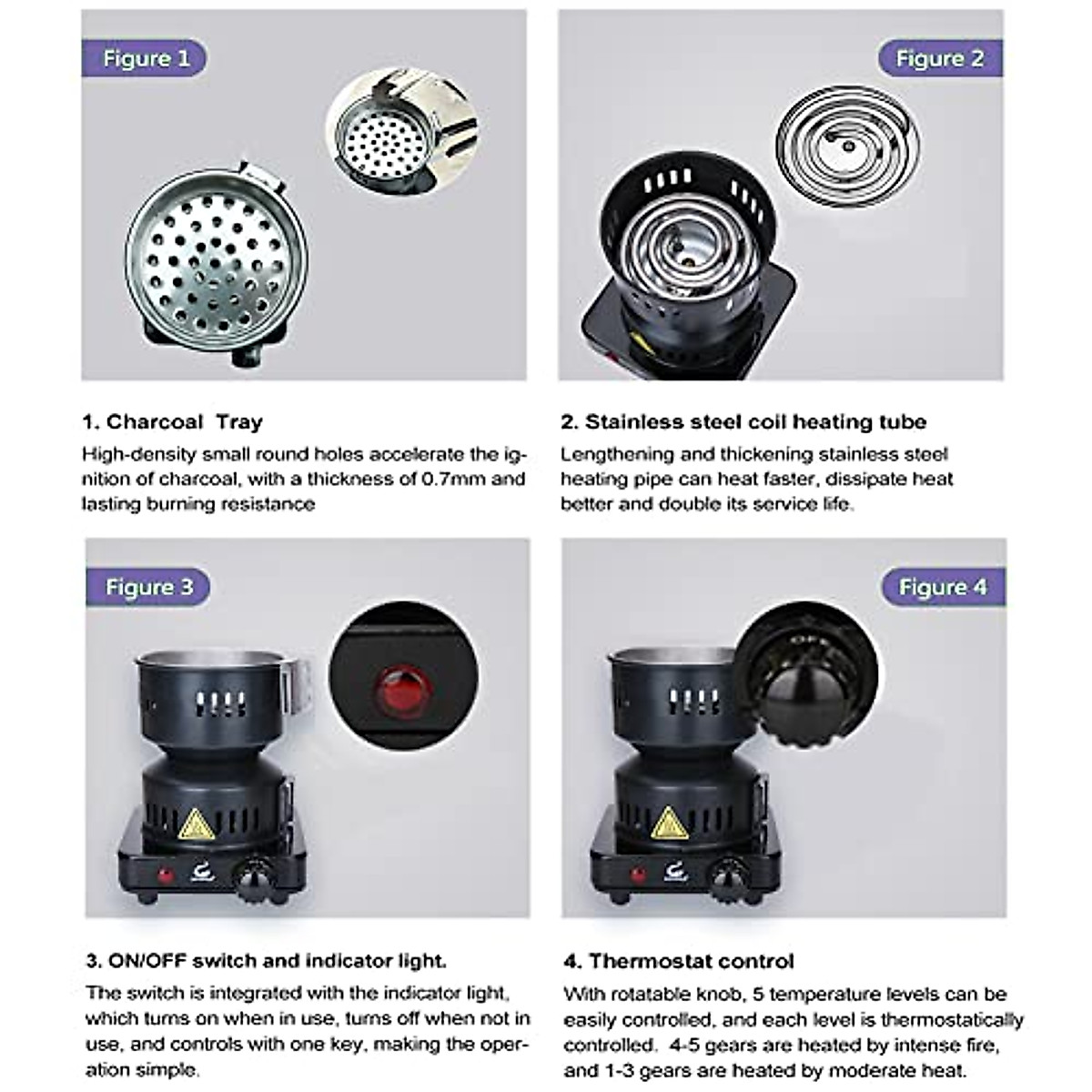 Figure 1

1. Charcoal Tray

High-density small round holes accelerate the ignition of charcoal, with a thickness of 0.7mm and lasting burning resistance

Figure 2

2. Stainless steel coil heating tube

Lengthening and thickening stainless steel heating pipe can heat faster, dissipate heat better and double its service life.

Figure 3

3. ON/OFF switch and indicator light.

The switch is integrated with the indicator light, which turns on when in use, turns off when not in use, and controls with one key, making the operation simple.

Figure 4

4. Thermostat control

With rotatable knob, 5 temperature levels can be easily controlled, and each level is thermostatically controlled. 4-5 gears are heated by intense fire, and 1-3 gears are heated by moderate heat.