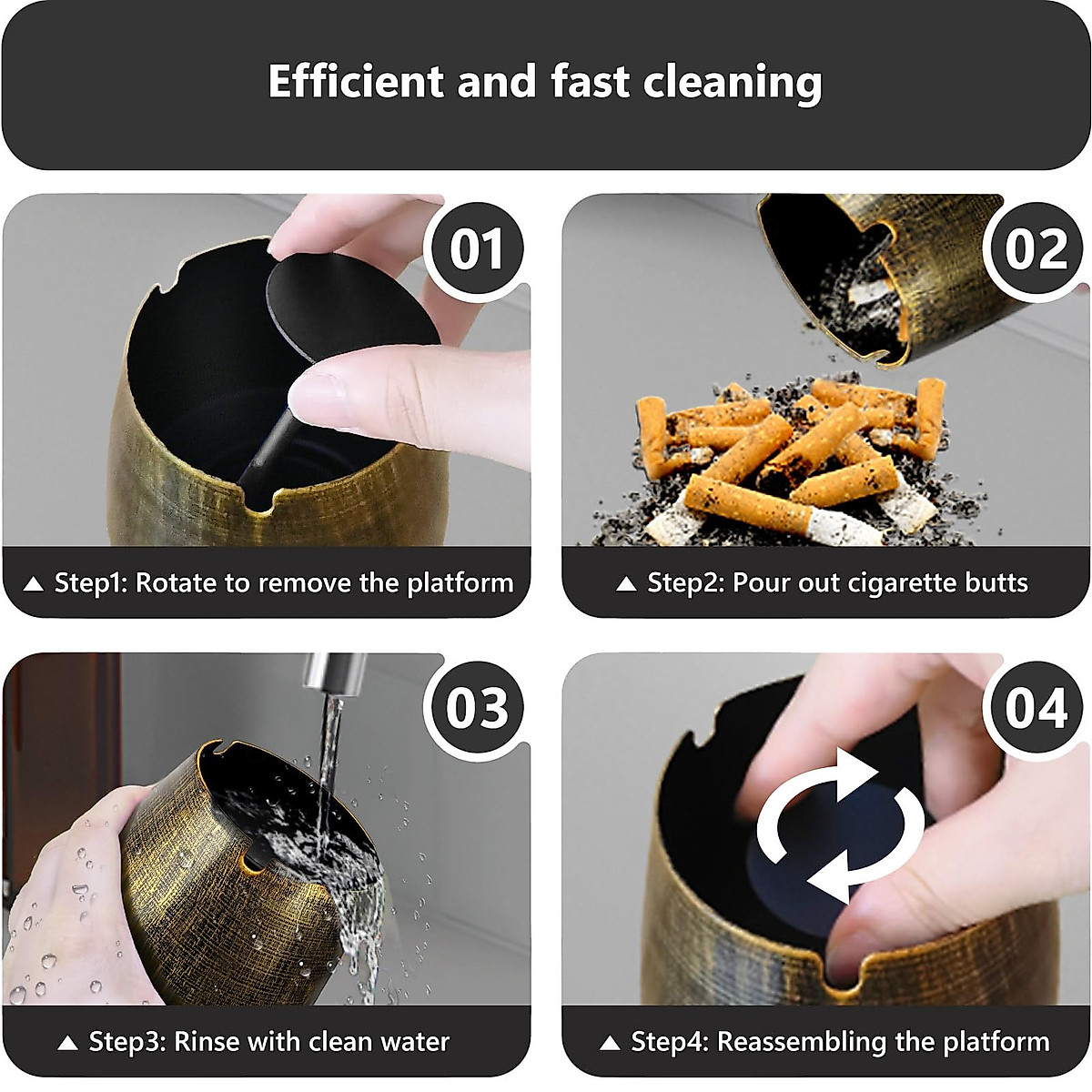 Efficient and fast cleaning

01

▲ Step1: Rotate to remove the platform

02

▲ Step2: Pour out cigarette butts

03

▲ Step3: Rinse with clean water

04

▲ Step4: Reassembling the platform