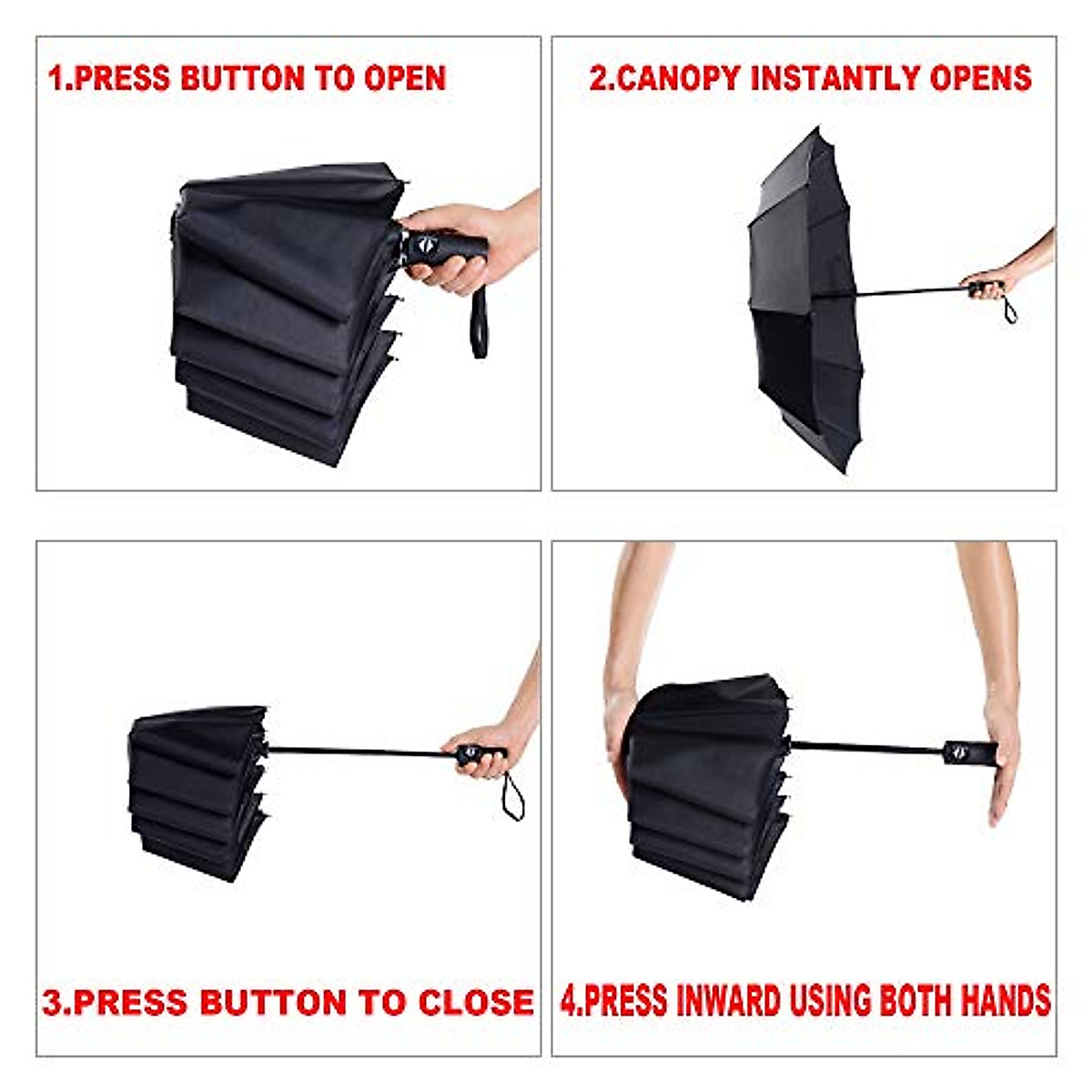 1.PRESS BUTTON TO OPEN

2.CANOPY INSTANTLY OPENS

3.PRESS BUTTON TO CLOSE

4.PRESS INWARD USING BOTH HANDS