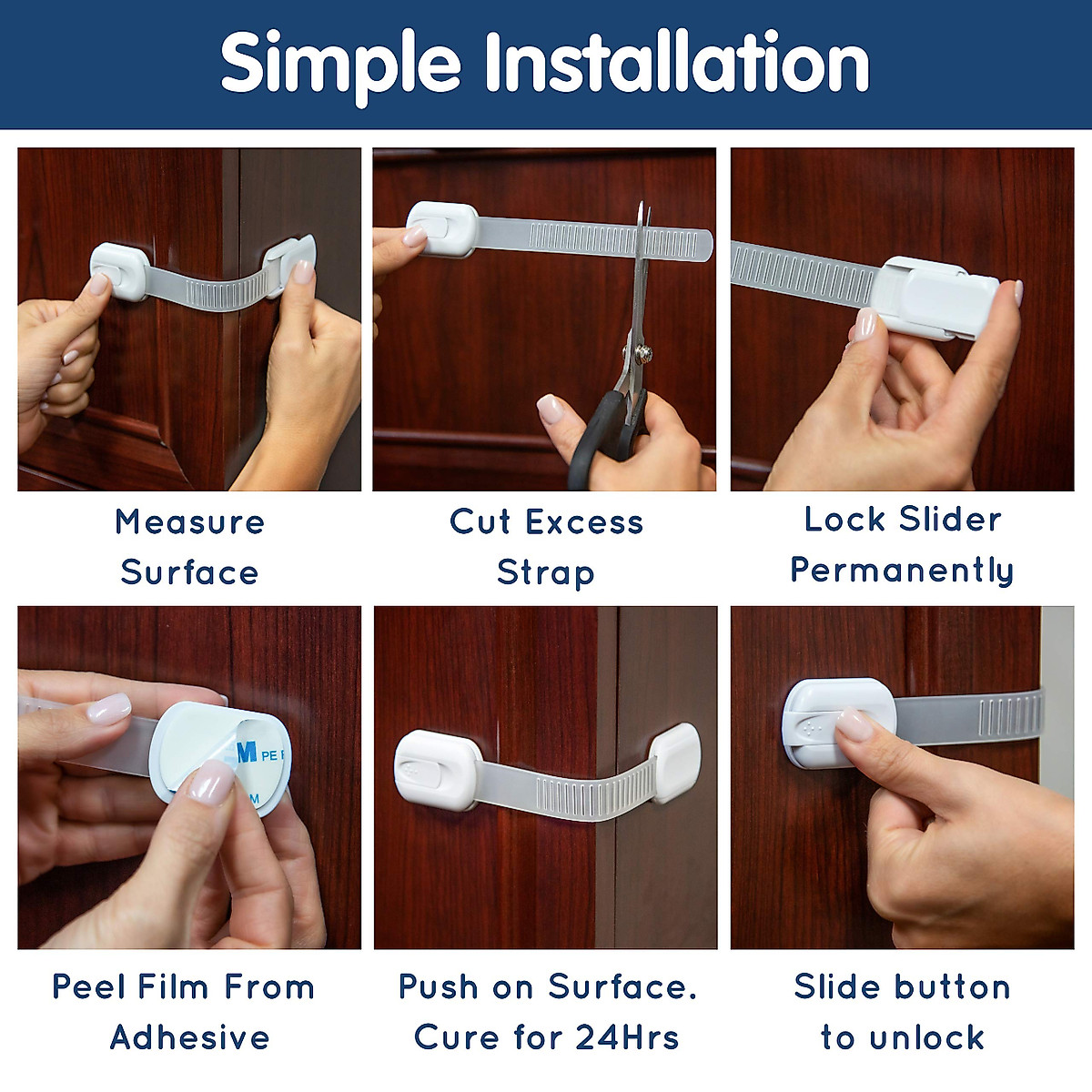 Simple Installation

Measure Surface

Cut Excess Strap

Lock Slider Permanently

M PE

M

Peel Film From Adhesive

Push on Surface. Cure for 24Hrs

Slide button to unlock