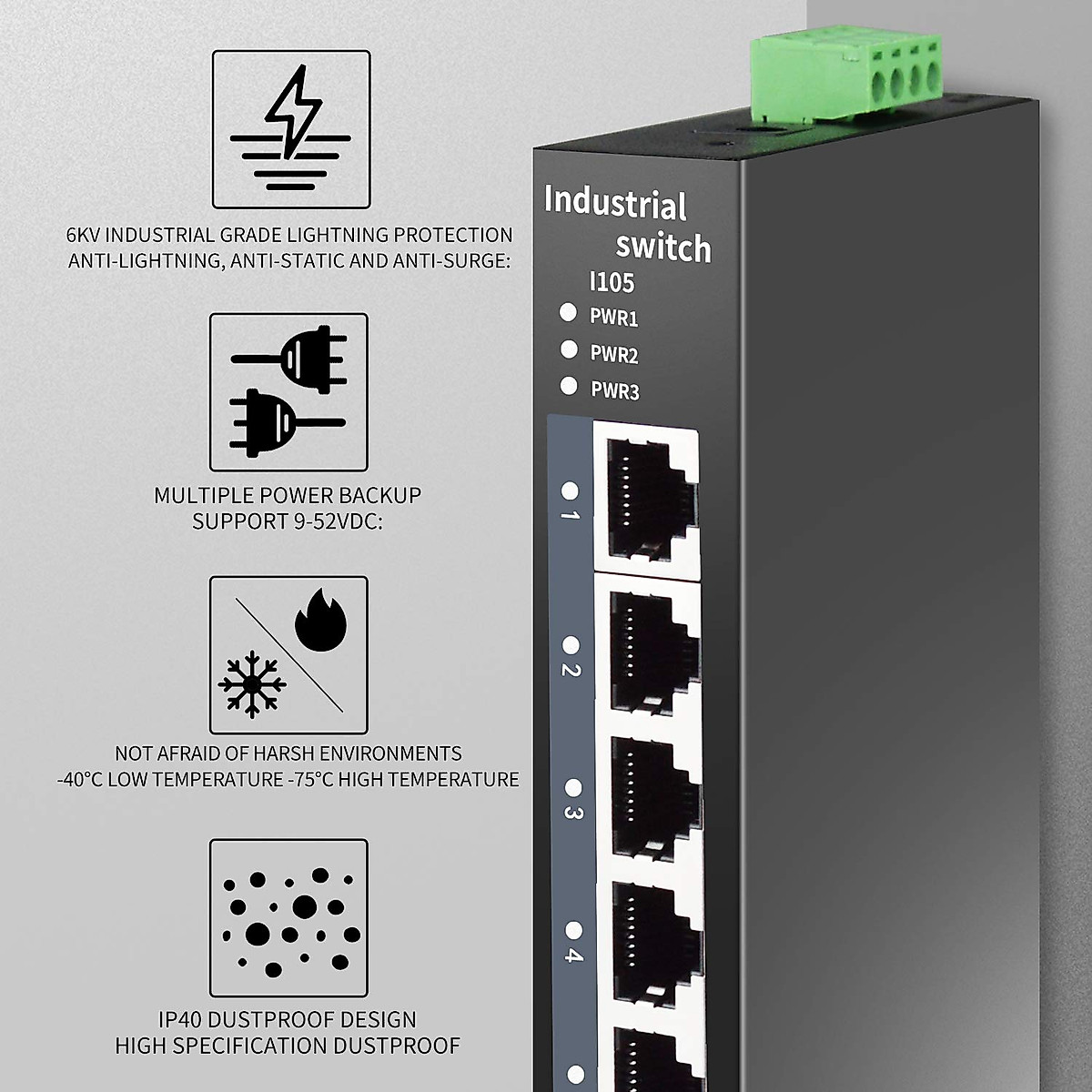 6KV INDUSTRIAL GRADE LIGHTNING PROTECTION
ANTI-LIGHTNING, ANTI-STATIC AND ANTI-SURGE:

MULTIPLE POWER BACKUP
SUPPORT 9-52VDC:

NOT AFRAID OF HARSH ENVIRONMENTS
-40°C LOW TEMPERATURE -75°C HIGH TEMPERATURE

IP40 DUSTPROOF DESIGN
HIGH SPECIFICATION DUSTPROOF

Industrial switch
I105
PWR1
PWR2
PWR3
1
2
3
4