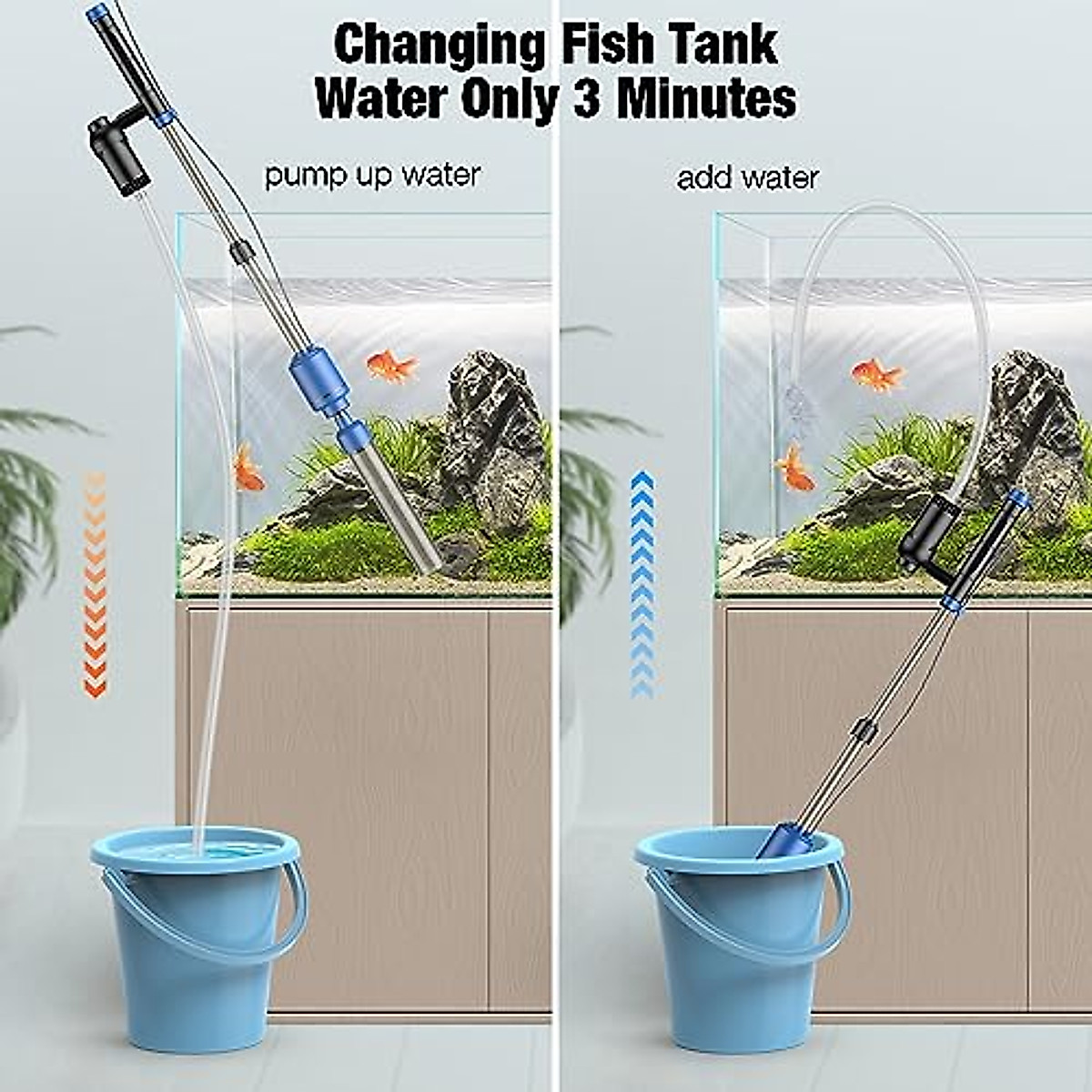 Changing Fish Tank Water Only 3 Minutes

pump up water

add water