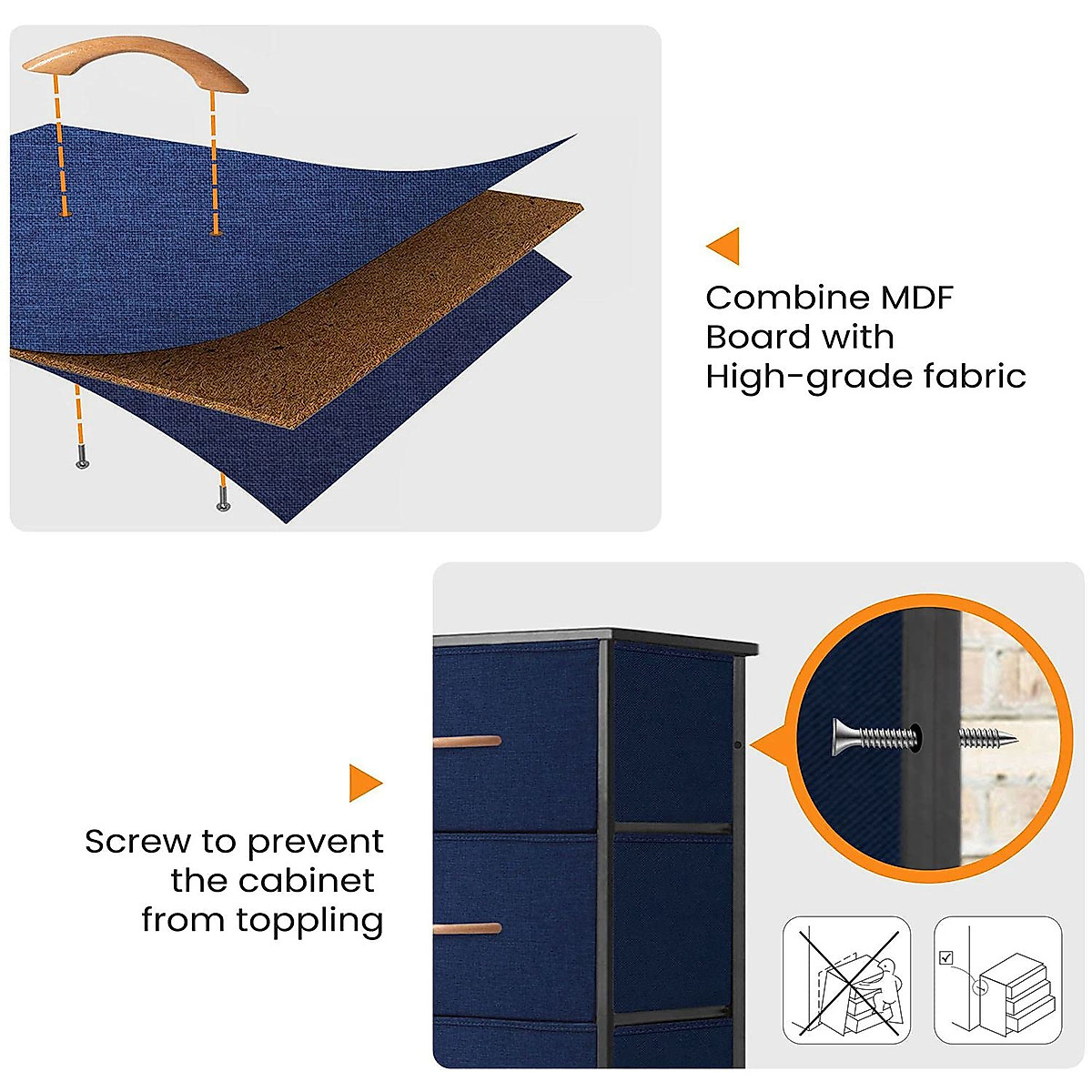 Combine MDF Board with High-grade fabric

Screw to prevent the cabinet from toppling