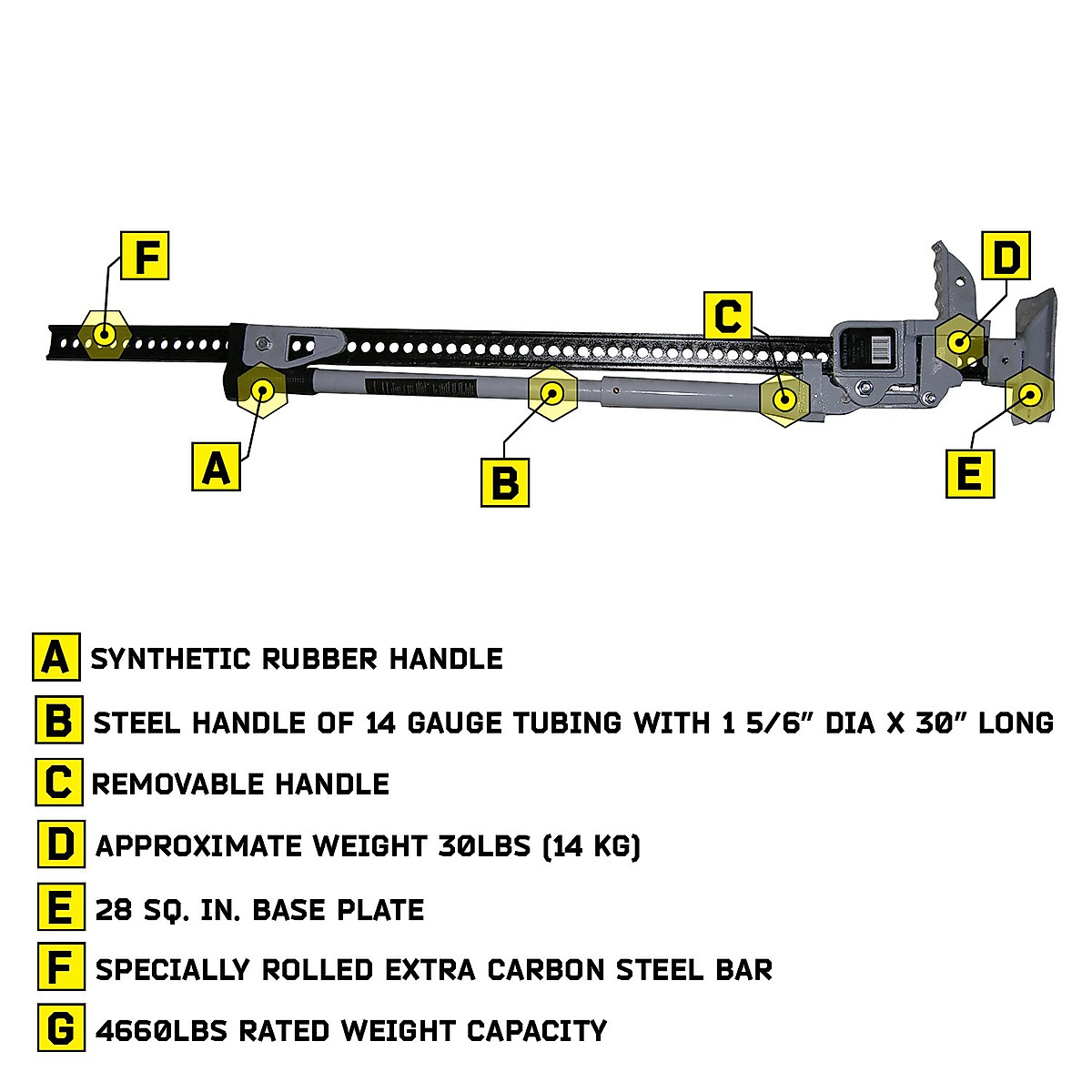 F

C

D

A

B

E

A SYNTHETIC RUBBER HANDLE

B STEEL HANDLE OF 14 GAUGE TUBING WITH 1 5/6" DIA X 30" LONG

C REMOVABLE HANDLE

D APPROXIMATE WEIGHT 30LBS (14 KG)

E 28 SQ. IN. BASE PLATE

F SPECIALLY ROLLED EXTRA CARBON STEEL BAR

G 4660LBS RATED WEIGHT CAPACITY