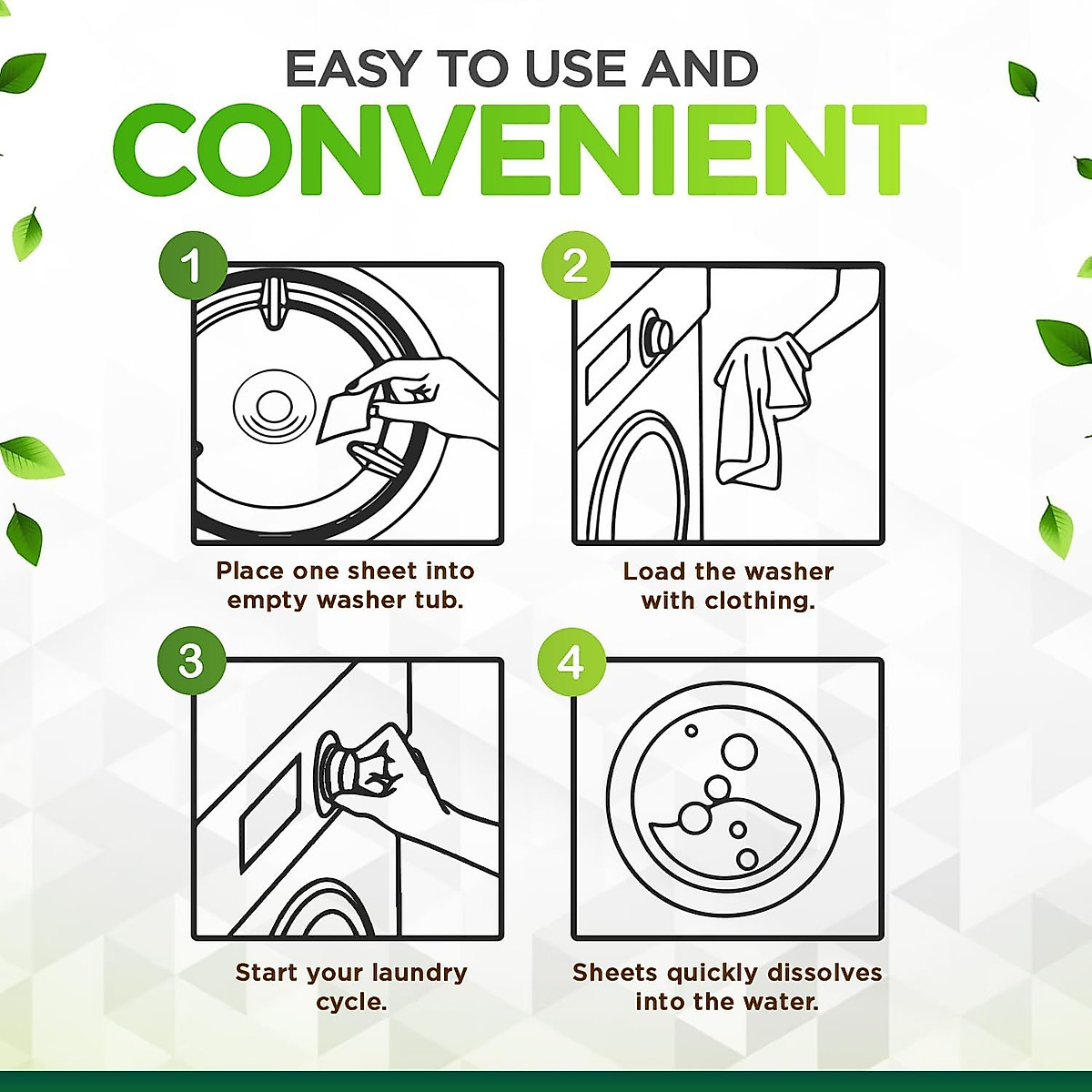 EASY TO USE AND
CONVENIENT

1
Place one sheet into empty washer tub.

2
Load the washer with clothing.

3
Start your laundry cycle.

4
Sheets quickly dissolves into the water.